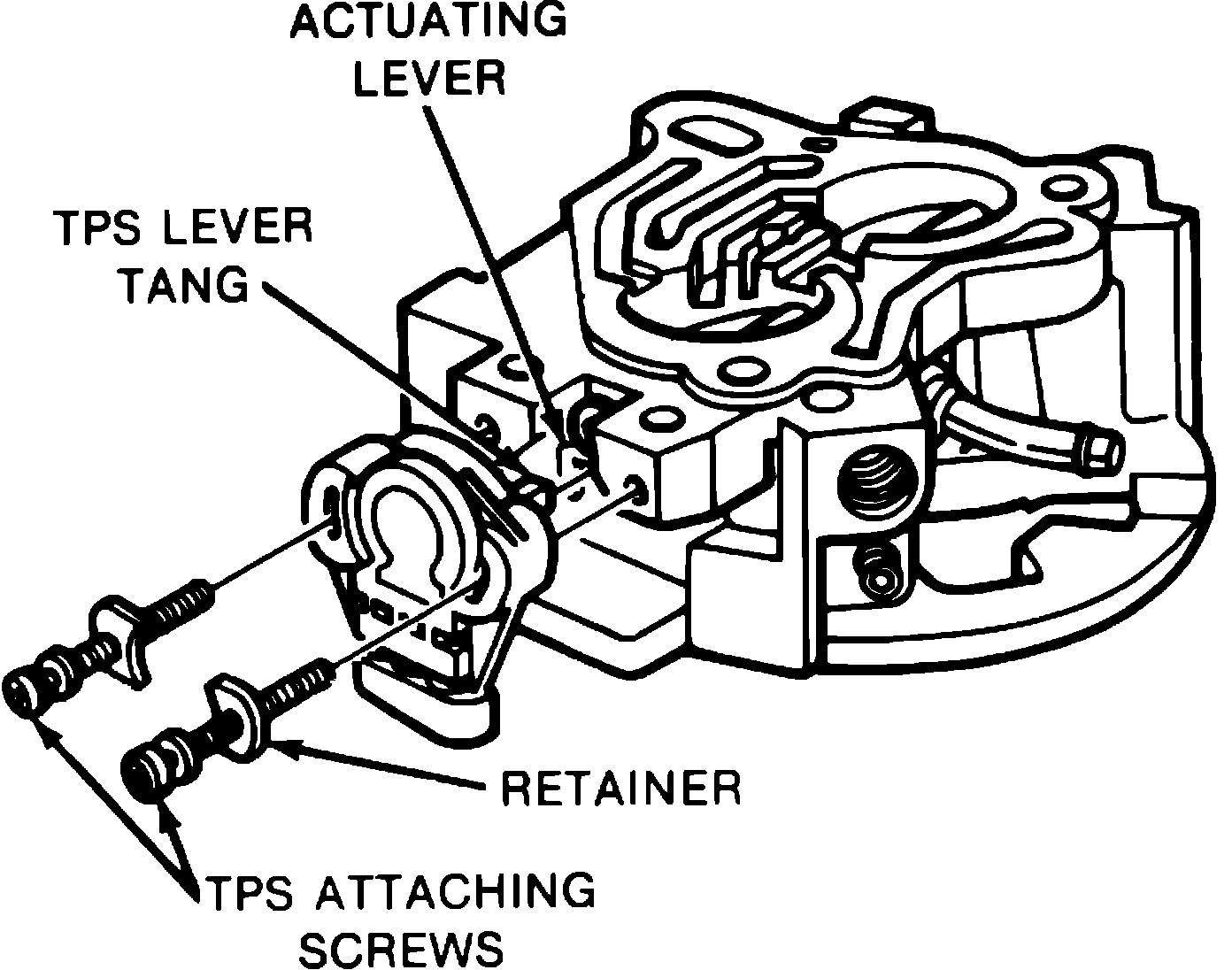 ACTUATING LEVER

TPS LEVER TANG

RETAINER

TPS ATTACHING SCREWS