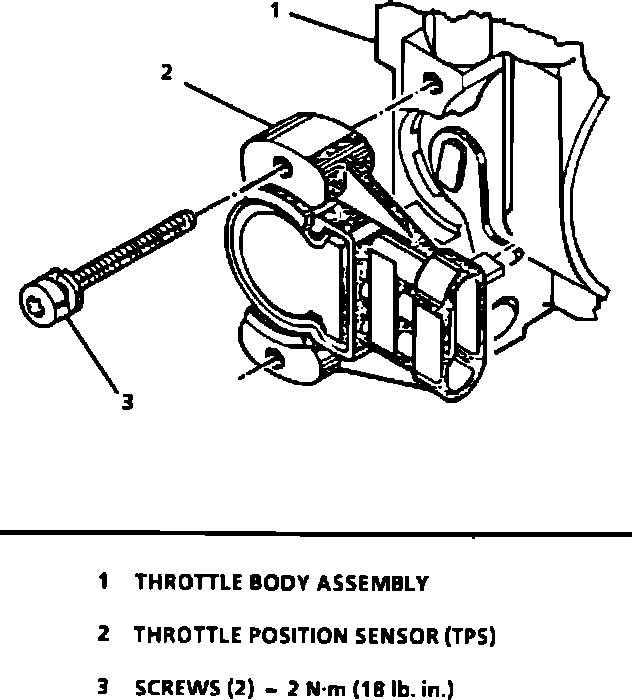 1

2

3

1 THROTTLE BODY ASSEMBLY

2 THROTTLE POSITION SENSOR (TPS)

3 SCREWS (2) – 2 N·m (18 lb. in.)