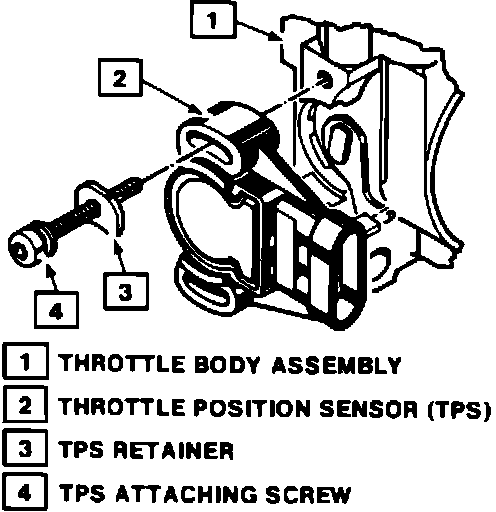 1

2

3

4

1 THROTTLE BODY ASSEMBLY
2 THROTTLE POSITION SENSOR (TPS)
3 TPS RETAINER
4 TPS ATTACHING SCREW