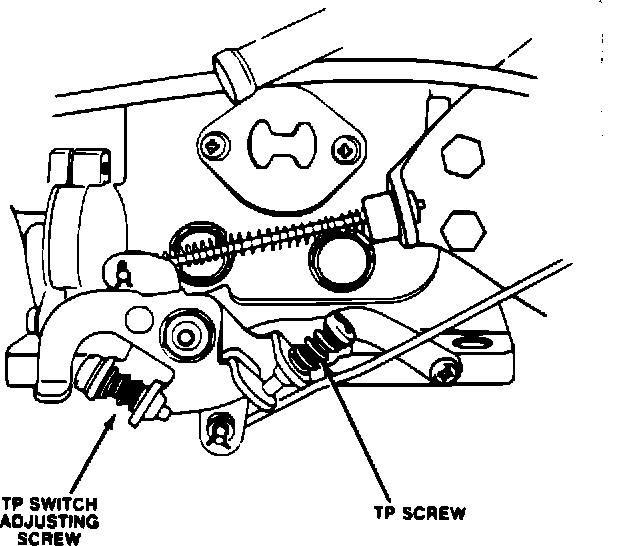 TP SWITCH ADJUSTING SCREW

TP SCREW