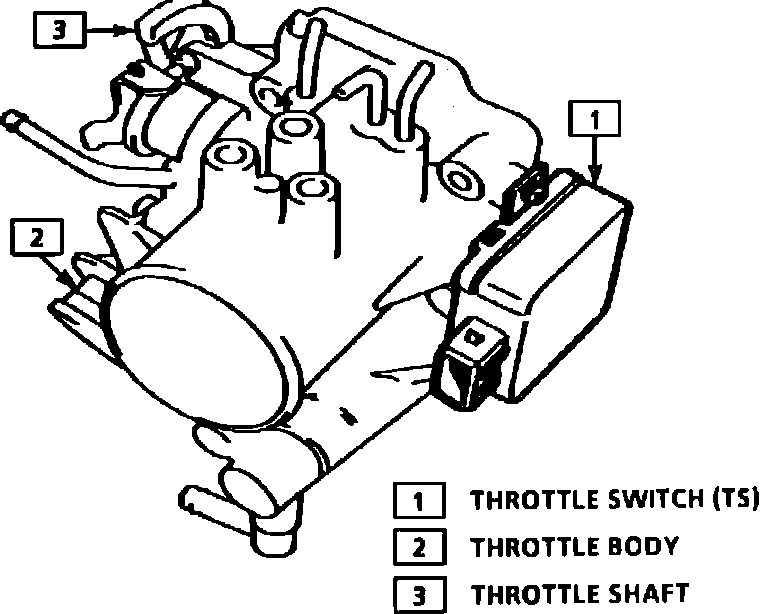 3

1

2

1 THROTTLE SWITCH (TS)
2 THROTTLE BODY
3 THROTTLE SHAFT