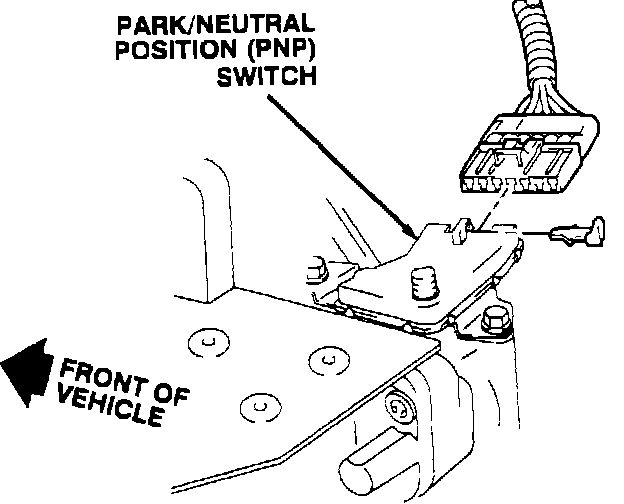 PARK/NEUTRAL POSITION (PNP) SWITCH

FRONT OF VEHICLE