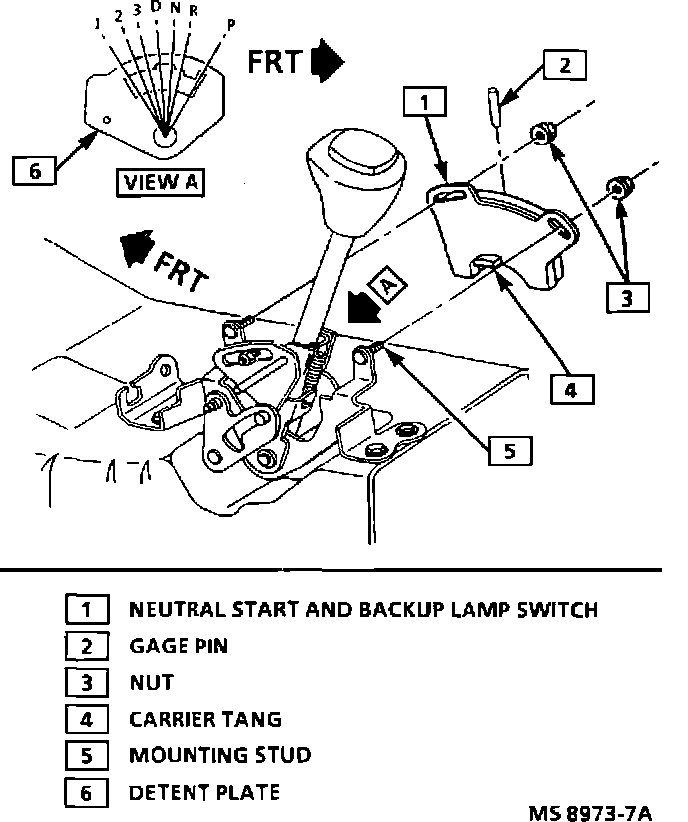 1 2 3 D N R P

FRT

2

1

6

VIEW A

FRT

A

3

4

5

1 NEUTRAL START AND BACKUP LAMP SWITCH
2 GAGE PIN
3 NUT
4 CARRIER TANG
5 MOUNTING STUD
6 DETENT PLATE

MS 8973-7A