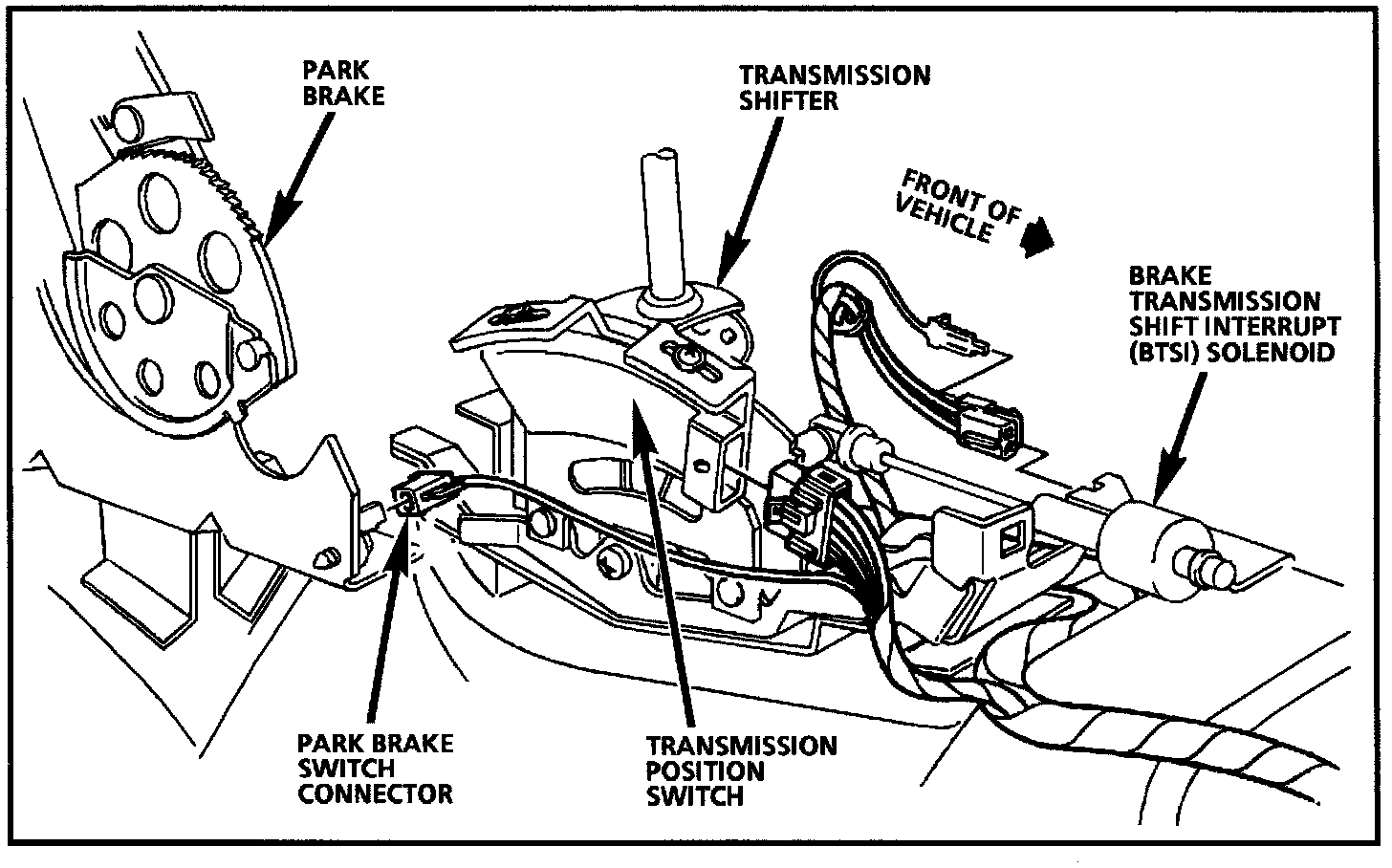 PARK BRAKE

TRANSMISSION SHIFTER

FRONT OF VEHICLE

BRAKE TRANSMISSION SHIFT INTERRUPT (BTSI) SOLENOID

PARK BRAKE SWITCH CONNECTOR

TRANSMISSION POSITION SWITCH