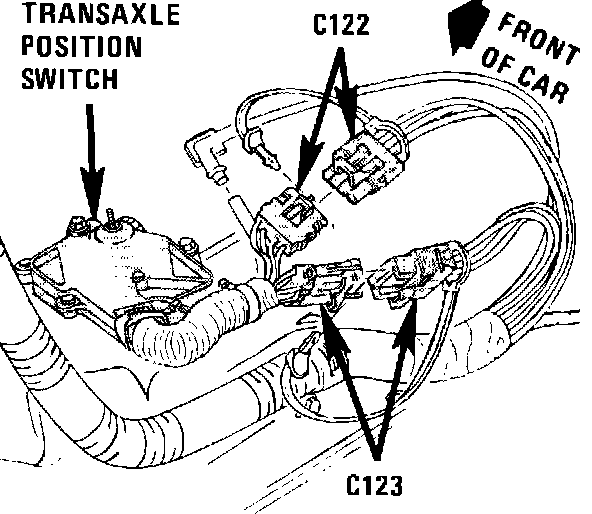 TRANSAXLE POSITION SWITCH

C122

FRONT OF CAR

C123