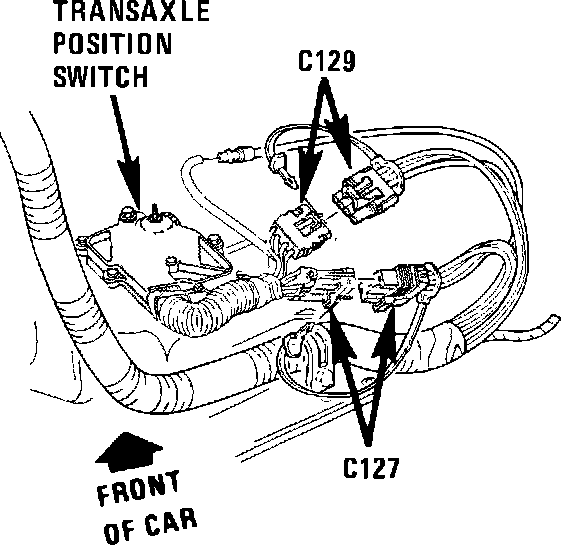 TRANSAXLE POSITION SWITCH

C129

C127

FRONT OF CAR