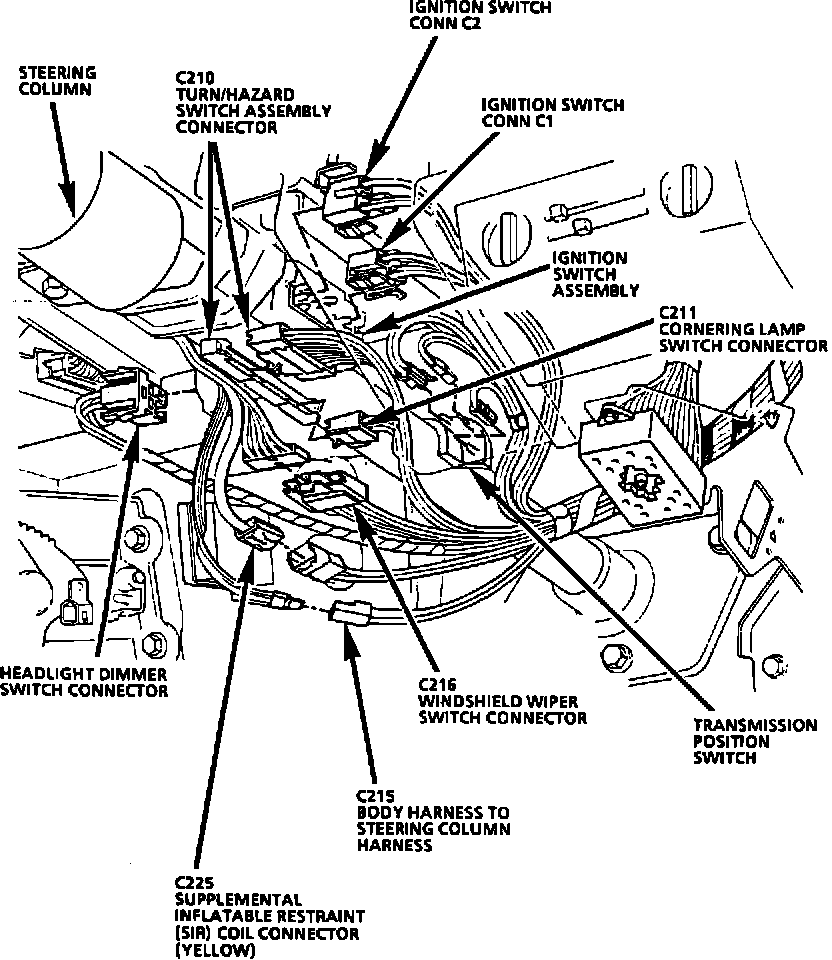 IGNITION SWITCH CONN C2

STEERING COLUMN

C210 TURN/HAZARD SWITCH ASSEMBLY CONNECTOR

IGNITION SWITCH CONN C1

IGNITION SWITCH ASSEMBLY

C211 CORNERING LAMP SWITCH CONNECTOR

HEADLIGHT DIMMER SWITCH CONNECTOR

C216 WINDSHIELD WIPER SWITCH CONNECTOR

TRANSMISSION POSITION SWITCH

C215 BODY HARNESS TO STEERING COLUMN HARNESS

C225 SUPPLEMENTAL INFLATABLE RESTRAINT (SIR) COIL CONNECTOR (YELLOW)