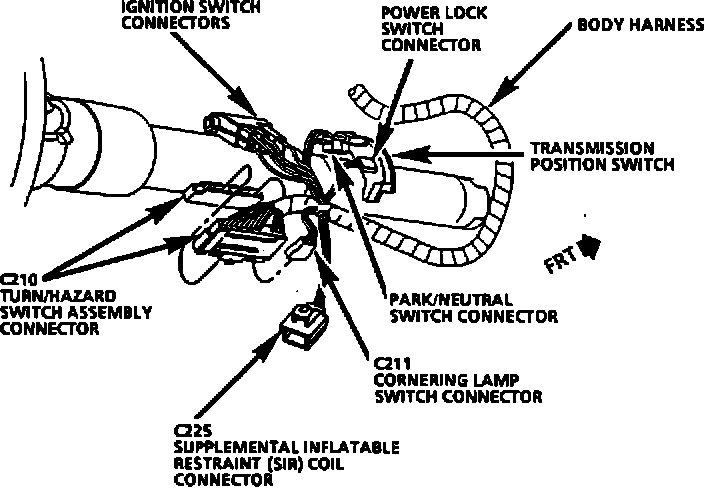 IGNITION SWITCH CONNECTORS

POWER LOCK SWITCH CONNECTOR

BODY HARNESS

TRANSMISSION POSITION SWITCH

FRT

C210 TURN/HAZARD SWITCH ASSEMBLY CONNECTOR

PARK/NEUTRAL SWITCH CONNECTOR

C211 CORNERING LAMP SWITCH CONNECTOR

C225 SUPPLEMENTAL INFLATABLE RESTRAINT (SIR) COIL CONNECTOR