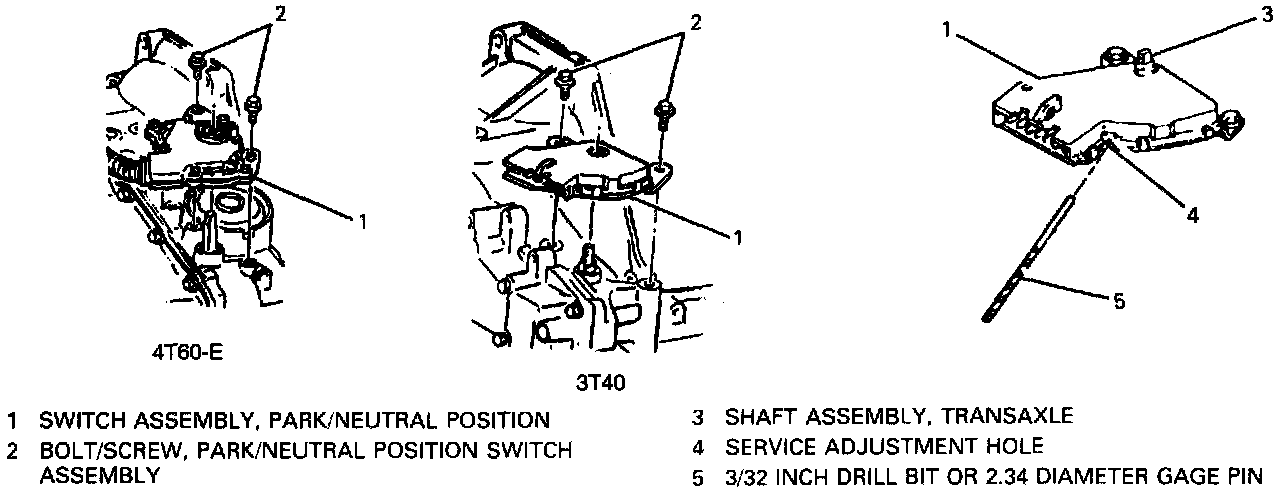 2

1

4T60-E

2

1

3T40

1

3

4

5

1 SWITCH ASSEMBLY, PARK/NEUTRAL POSITION
2 BOLT/SCREW, PARK/NEUTRAL POSITION SWITCH ASSEMBLY

3 SHAFT ASSEMBLY, TRANSAXLE
4 SERVICE ADJUSTMENT HOLE
5 3/32 INCH DRILL BIT OR 2.34 DIAMETER GAGE PIN