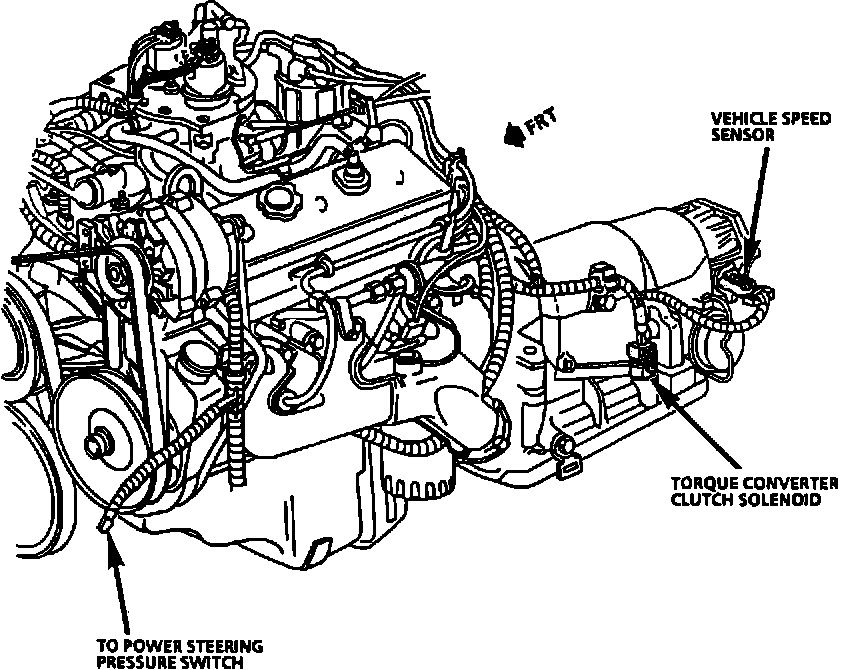 FRT

VEHICLE SPEED SENSOR

TORQUE CONVERTER CLUTCH SOLENOID

TO POWER STEERING PRESSURE SWITCH