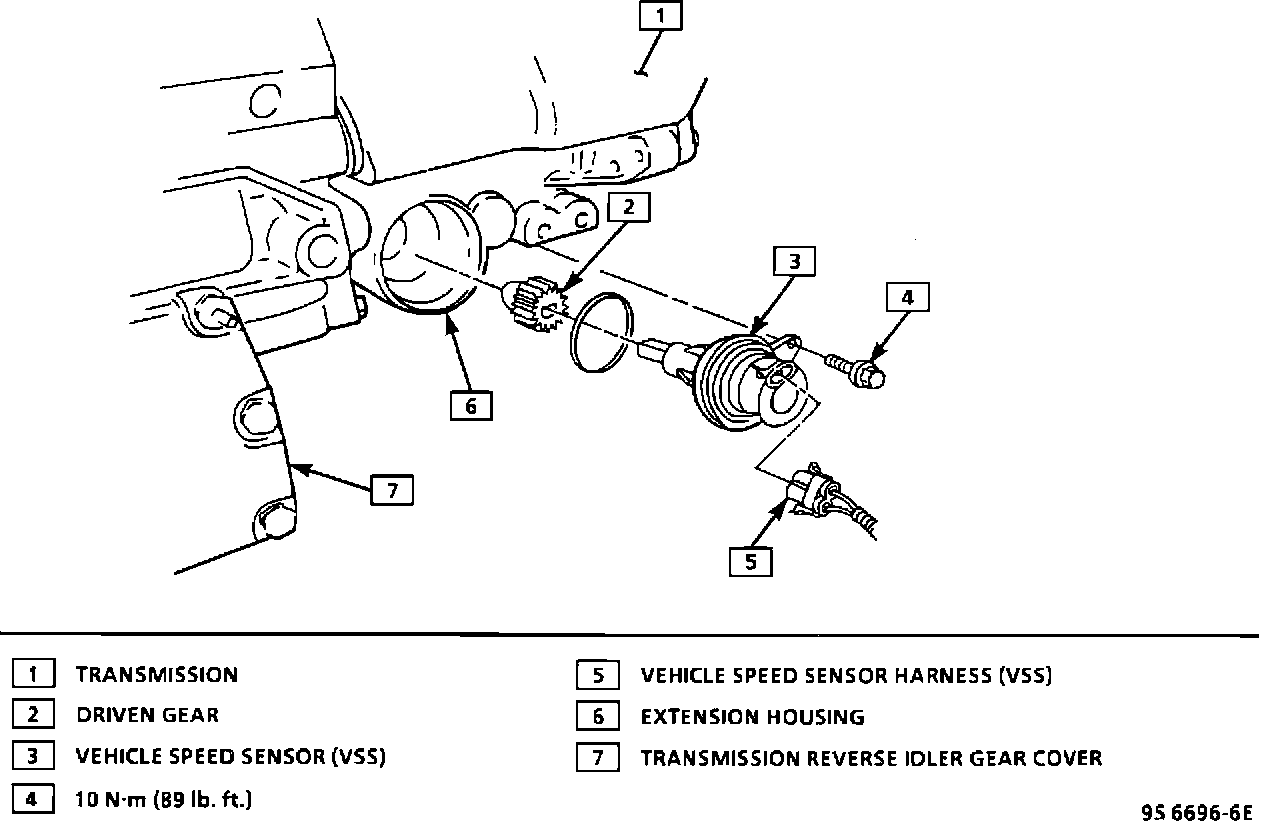 1
2
3
4
6
7
5

1 TRANSMISSION
2 DRIVEN GEAR
3 VEHICLE SPEED SENSOR (VSS)
4 10 N·m (89 lb. ft.)

5 VEHICLE SPEED SENSOR HARNESS (VSS)
6 EXTENSION HOUSING
7 TRANSMISSION REVERSE IDLER GEAR COVER

9S 6696-6E