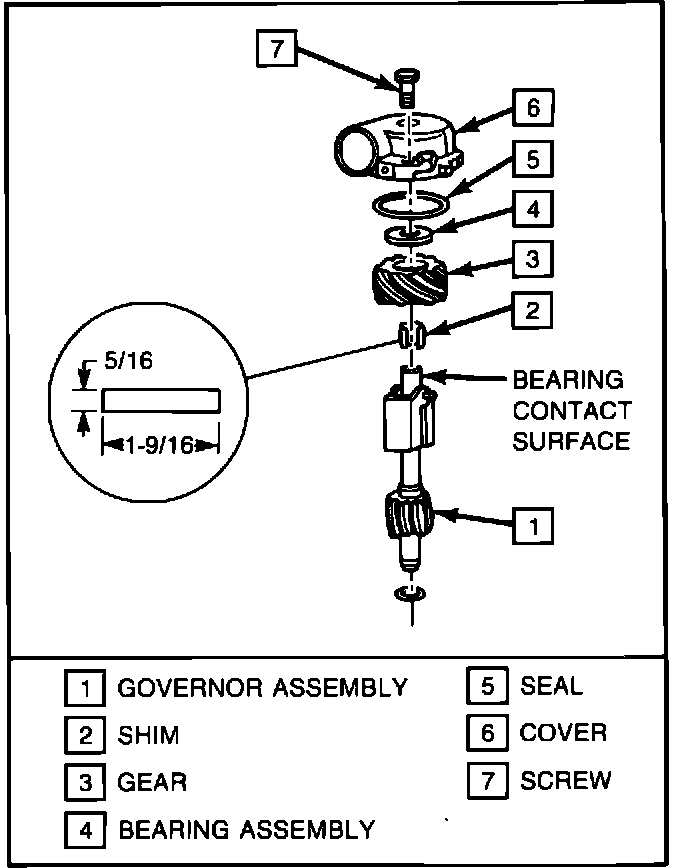 7

6

5

4

3

2

5/16

1-9/16

BEARING CONTACT SURFACE

1

1 GOVERNOR ASSEMBLY
2 SHIM
3 GEAR
4 BEARING ASSEMBLY
5 SEAL
6 COVER
7 SCREW