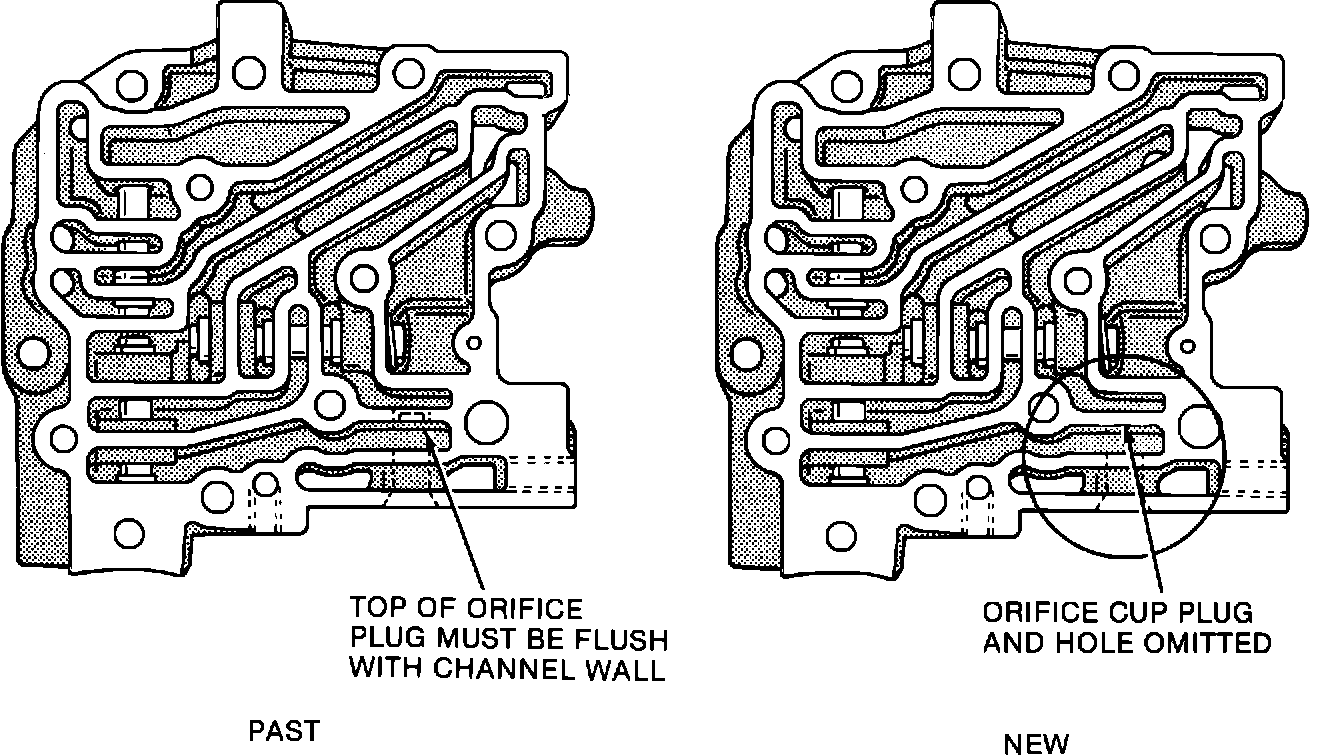 TOP OF ORIFICE PLUG MUST BE FLUSH WITH CHANNEL WALL

PAST

ORIFICE CUP PLUG AND HOLE OMITTED

NEW