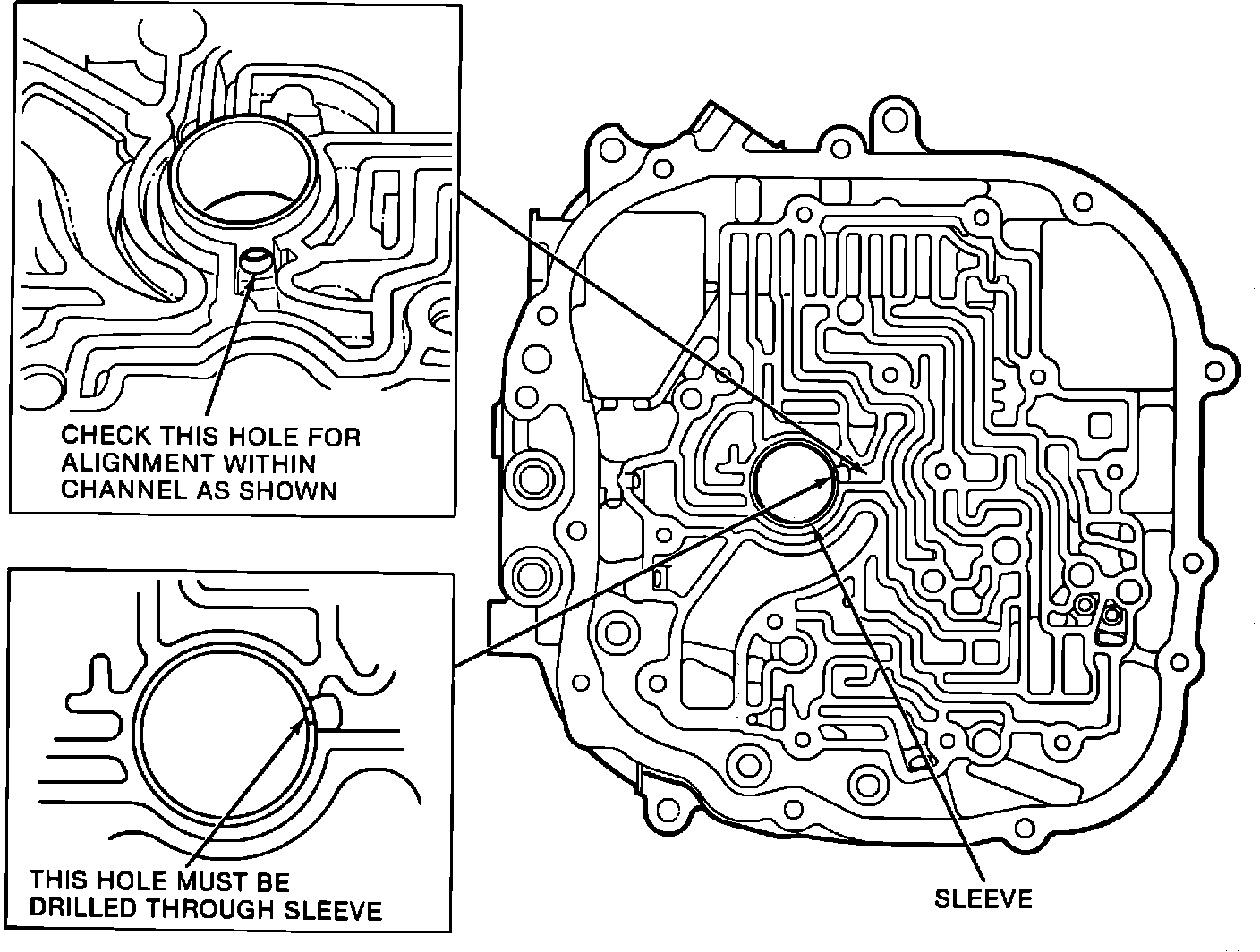 CHECK THIS HOLE FOR ALIGNMENT WITHIN CHANNEL AS SHOWN

THIS HOLE MUST BE DRILLED THROUGH SLEEVE

SLEEVE