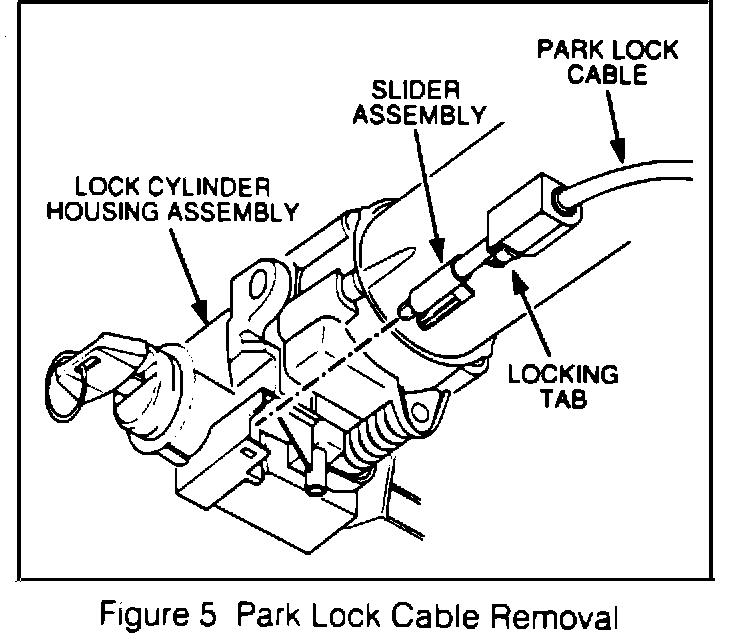 PARK LOCK CABLE

SLIDER ASSEMBLY

LOCK CYLINDER HOUSING ASSEMBLY

LOCKING TAB

Figure 5 Park Lock Cable Removal