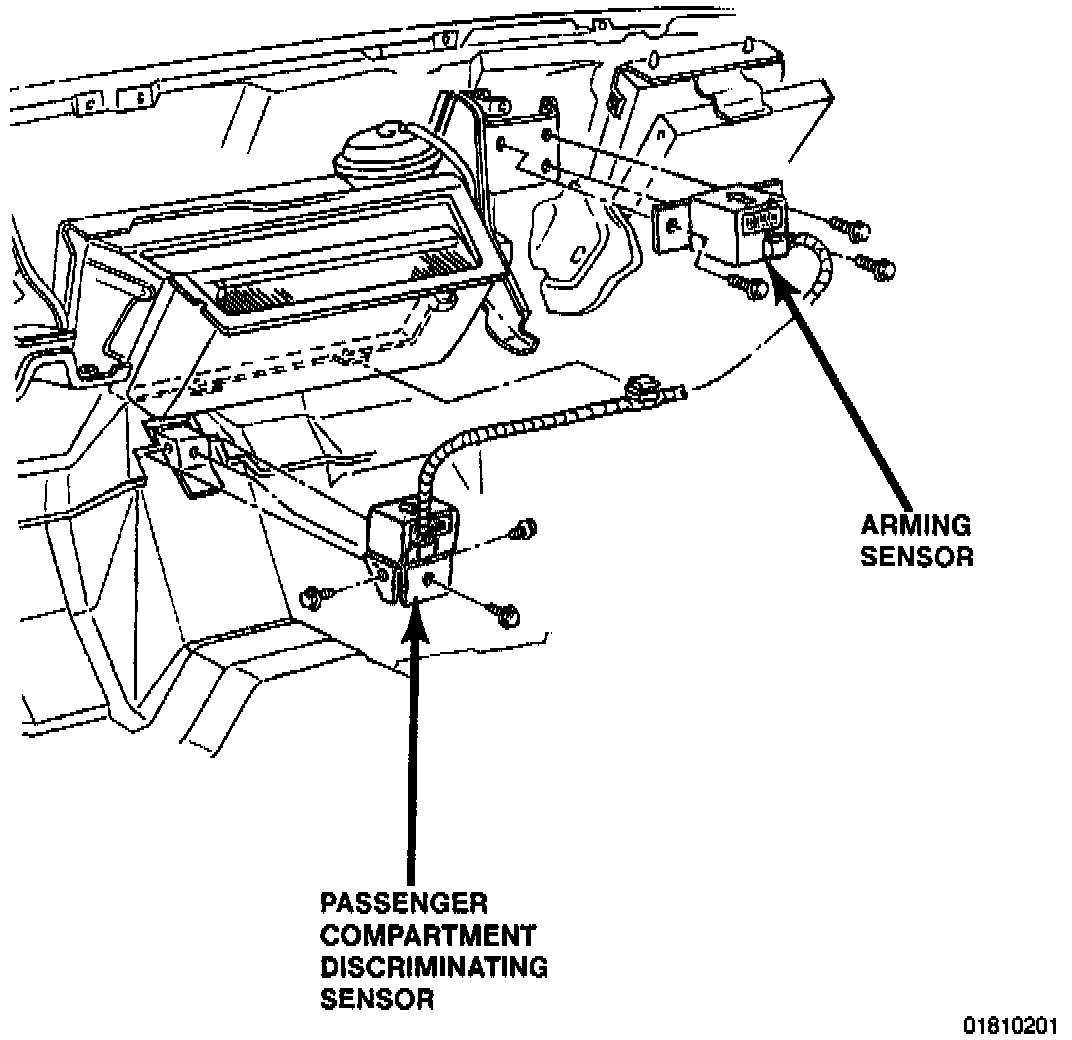 ARMING SENSOR

PASSENGER COMPARTMENT DISCRIMINATING SENSOR

01810201