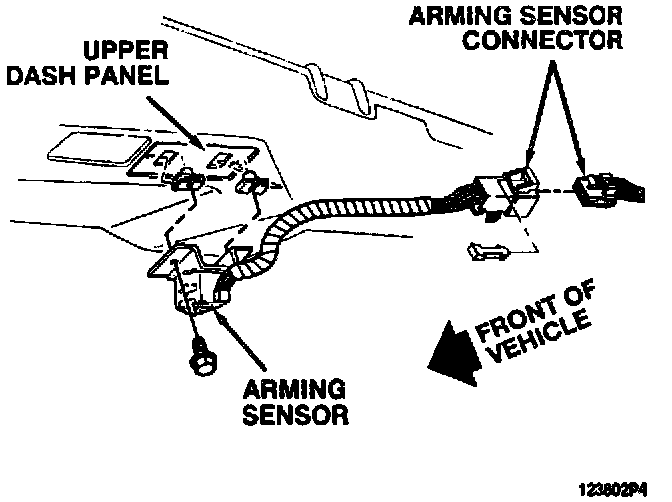 UPPER DASH PANEL

ARMING SENSOR CONNECTOR

FRONT OF VEHICLE

ARMING SENSOR

123802P4