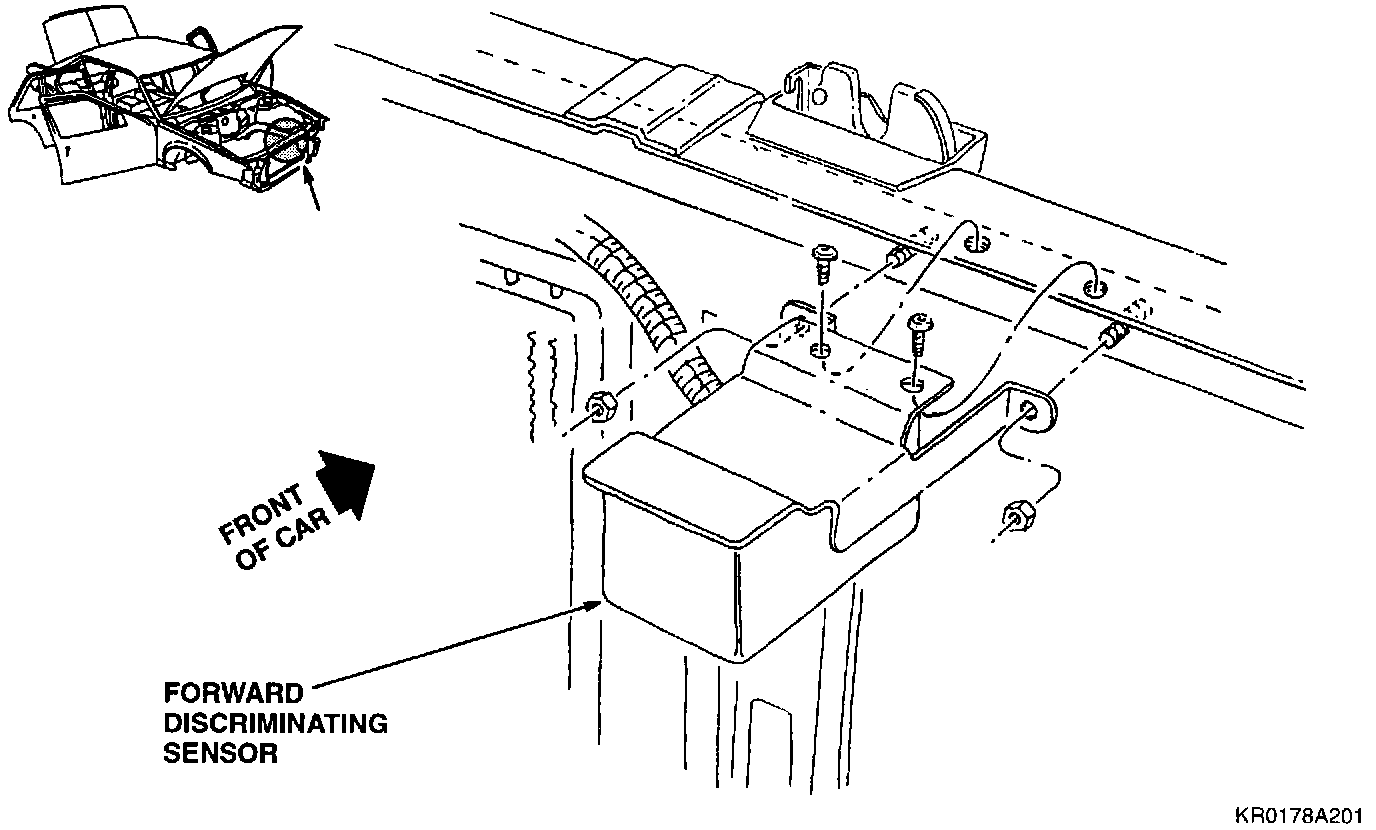 FRONT OF CAR

FORWARD DISCRIMINATING SENSOR

KR0178A201