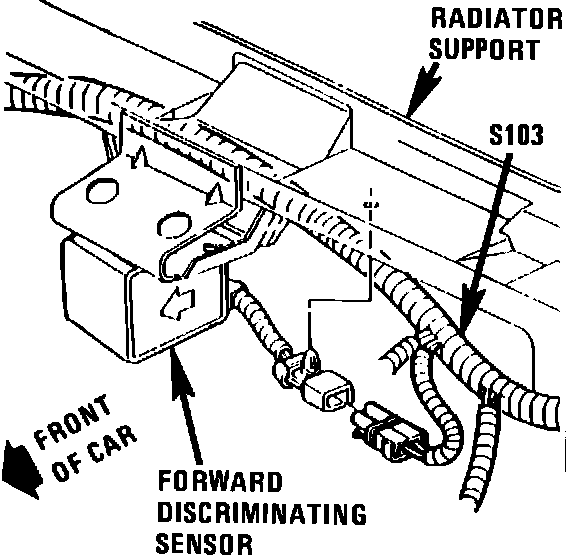 RADIATOR SUPPORT

S103

FRONT OF CAR

FORWARD DISCRIMINATING SENSOR