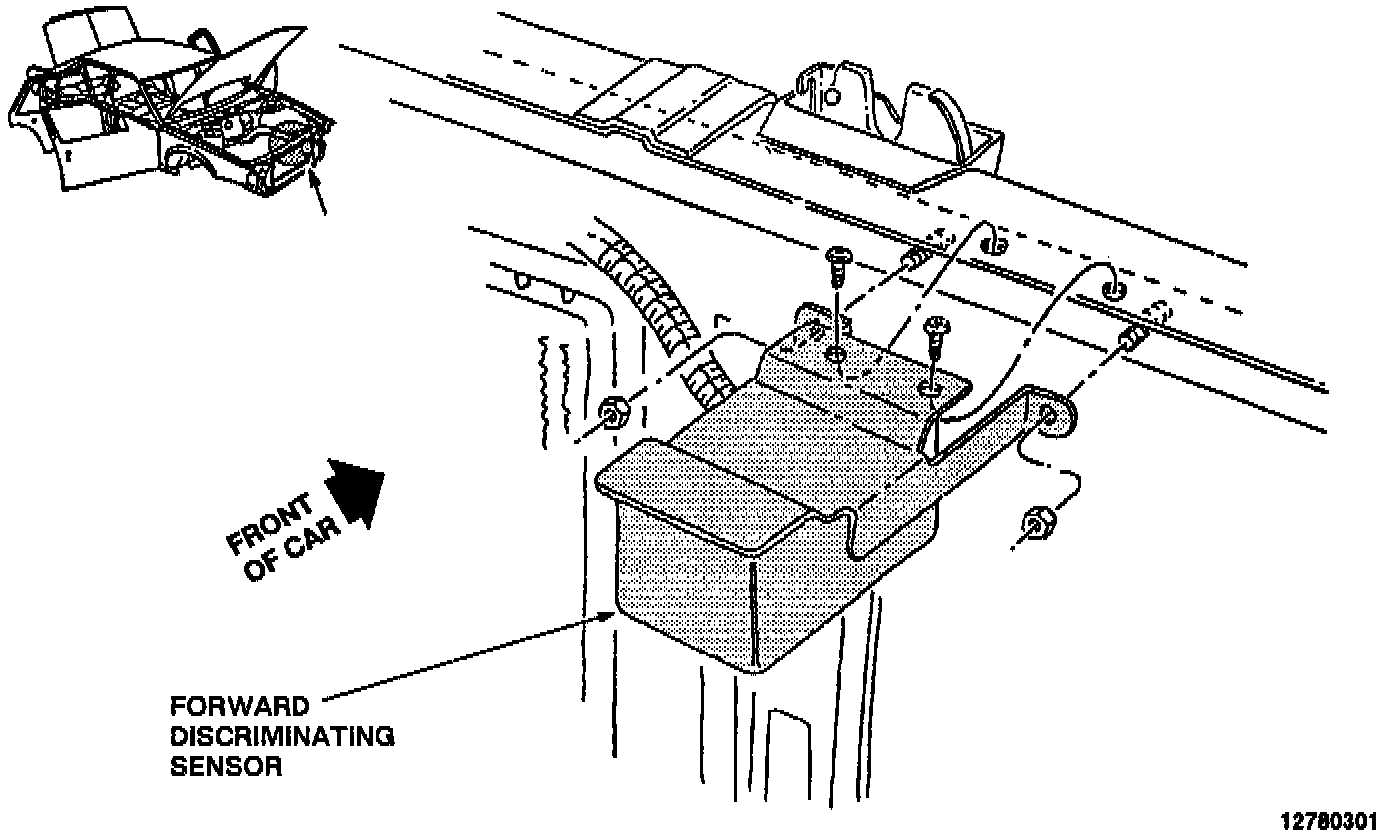 FRONT OF CAR

FORWARD DISCRIMINATING SENSOR

12780301