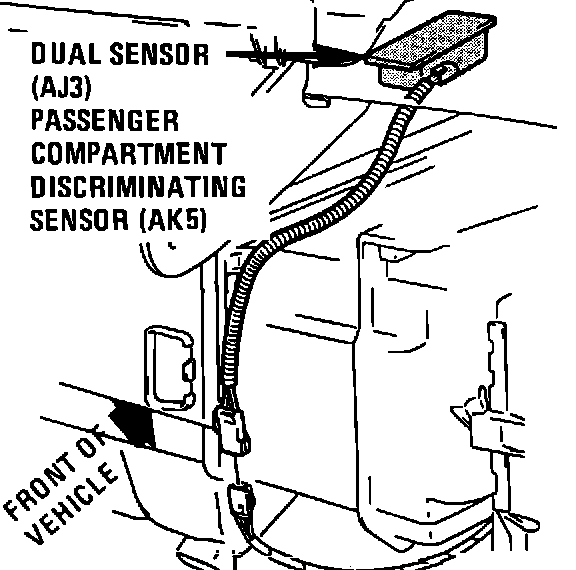 DUAL SENSOR (AJ3) PASSENGER COMPARTMENT DISCRIMINATING SENSOR (AK5)

FRONT OF VEHICLE