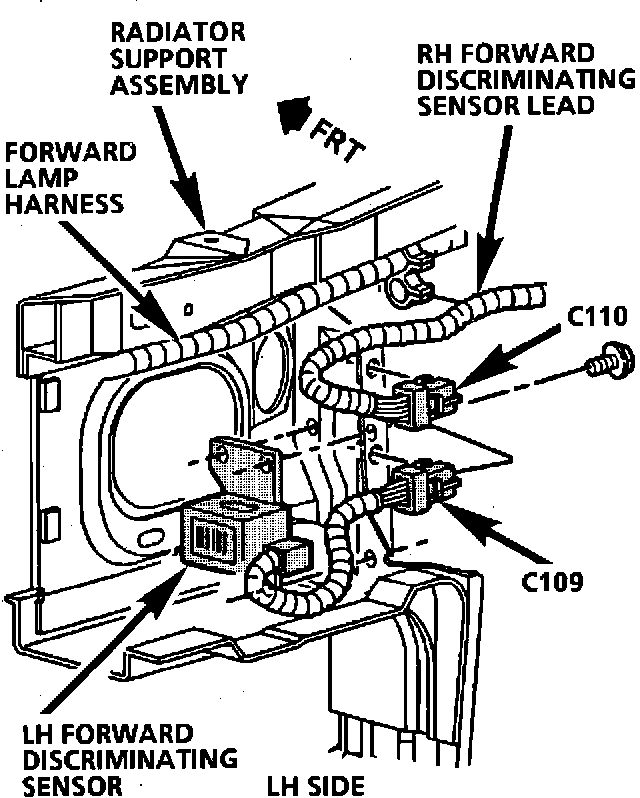 RADIATOR SUPPORT ASSEMBLY

RH FORWARD DISCRIMINATING SENSOR LEAD

FRT

FORWARD LAMP HARNESS

C110

C109

LH FORWARD DISCRIMINATING SENSOR

LH SIDE