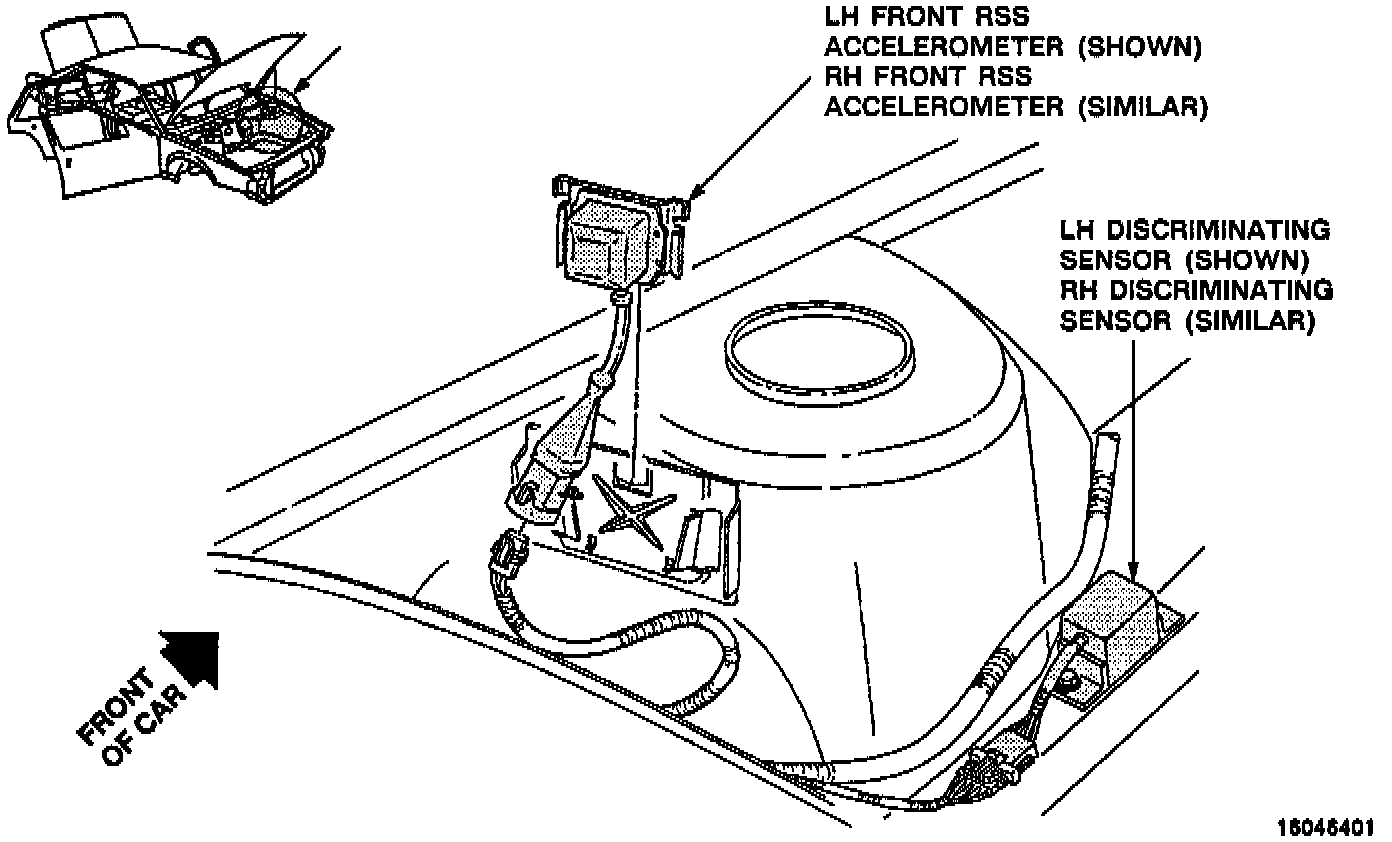 LH FRONT RSS ACCELEROMETER (SHOWN)
RH FRONT RSS ACCELEROMETER (SIMILAR)

LH DISCRIMINATING SENSOR (SHOWN)
RH DISCRIMINATING SENSOR (SIMILAR)

FRONT OF CAR

16046401