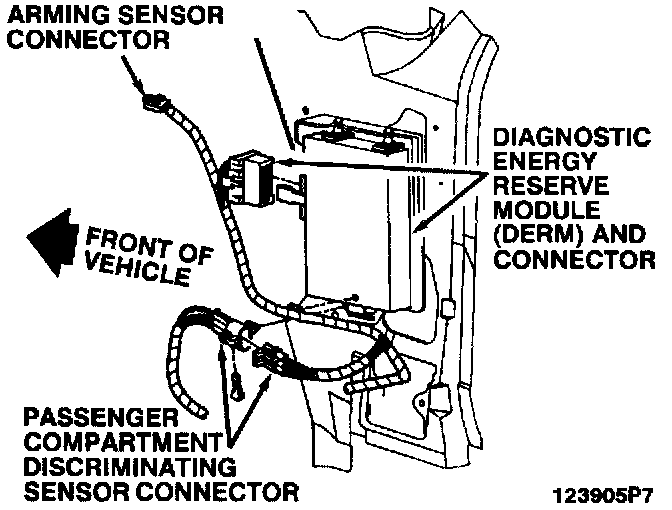 ARMING SENSOR CONNECTOR

DIAGNOSTIC ENERGY RESERVE MODULE (DERM) AND CONNECTOR

FRONT OF VEHICLE

PASSENGER COMPARTMENT DISCRIMINATING SENSOR CONNECTOR

123905P7