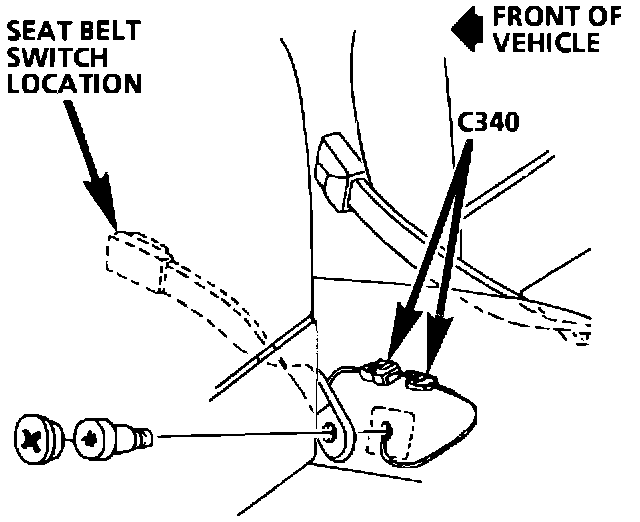 SEAT BELT SWITCH LOCATION

FRONT OF VEHICLE

C340