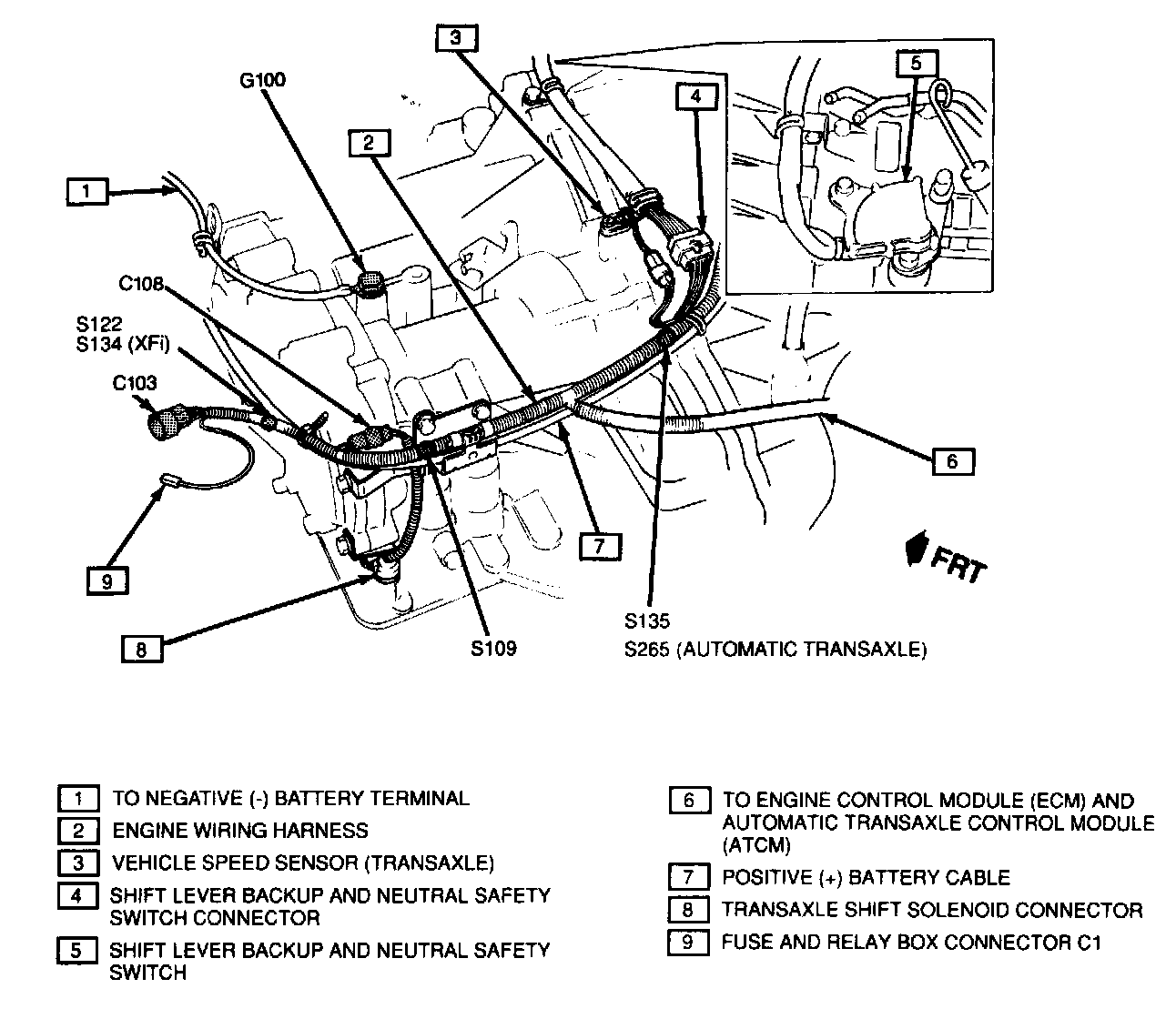 3

G100

4

5

2

1

C108

S122
S134 (XFi)

C103

6

7

9

FRT

8

S109

S135
S265 (AUTOMATIC TRANSAXLE)

1 TO NEGATIVE (-) BATTERY TERMINAL
2 ENGINE WIRING HARNESS
3 VEHICLE SPEED SENSOR (TRANSAXLE)
4 SHIFT LEVER BACKUP AND NEUTRAL SAFETY SWITCH CONNECTOR
5 SHIFT LEVER BACKUP AND NEUTRAL SAFETY SWITCH

6 TO ENGINE CONTROL MODULE (ECM) AND AUTOMATIC TRANSAXLE CONTROL MODULE (ATCM)
7 POSITIVE (+) BATTERY CABLE
8 TRANSAXLE SHIFT SOLENOID CONNECTOR
9 FUSE AND RELAY BOX CONNECTOR C1