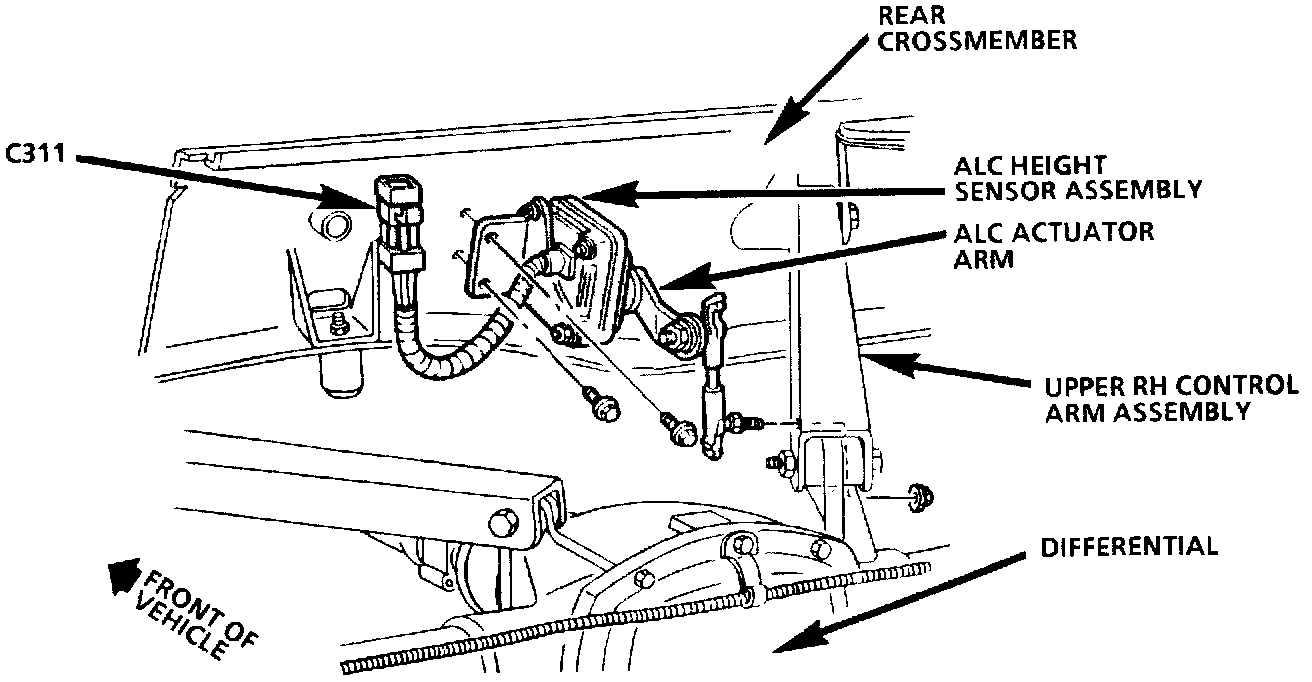 REAR CROSSMEMBER

C311

ALC HEIGHT SENSOR ASSEMBLY

ALC ACTUATOR ARM

UPPER RH CONTROL ARM ASSEMBLY

DIFFERENTIAL

FRONT OF VEHICLE