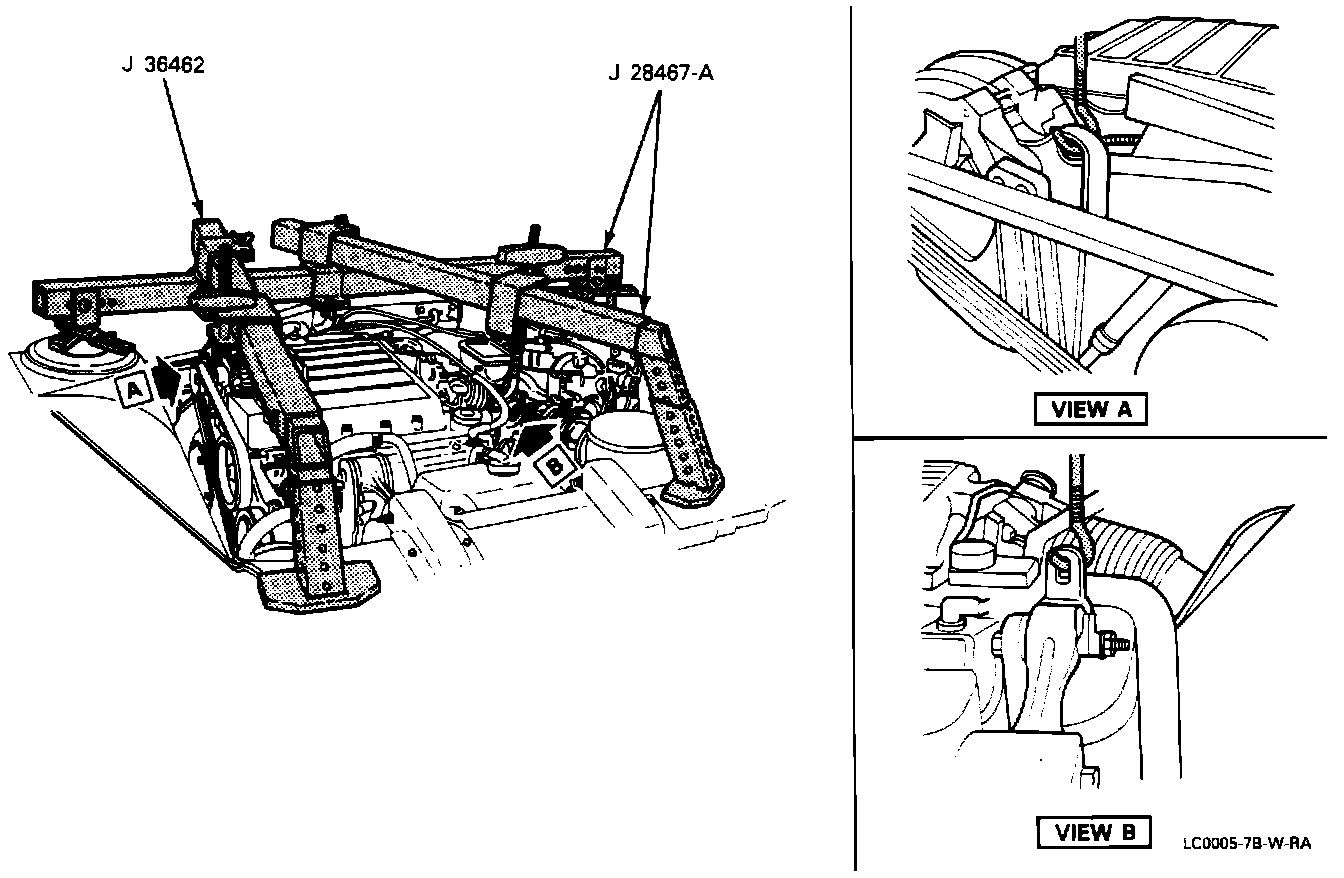 J 36462

J 28467-A

A

B

VIEW A

VIEW B

LC0005-7B-W-RA