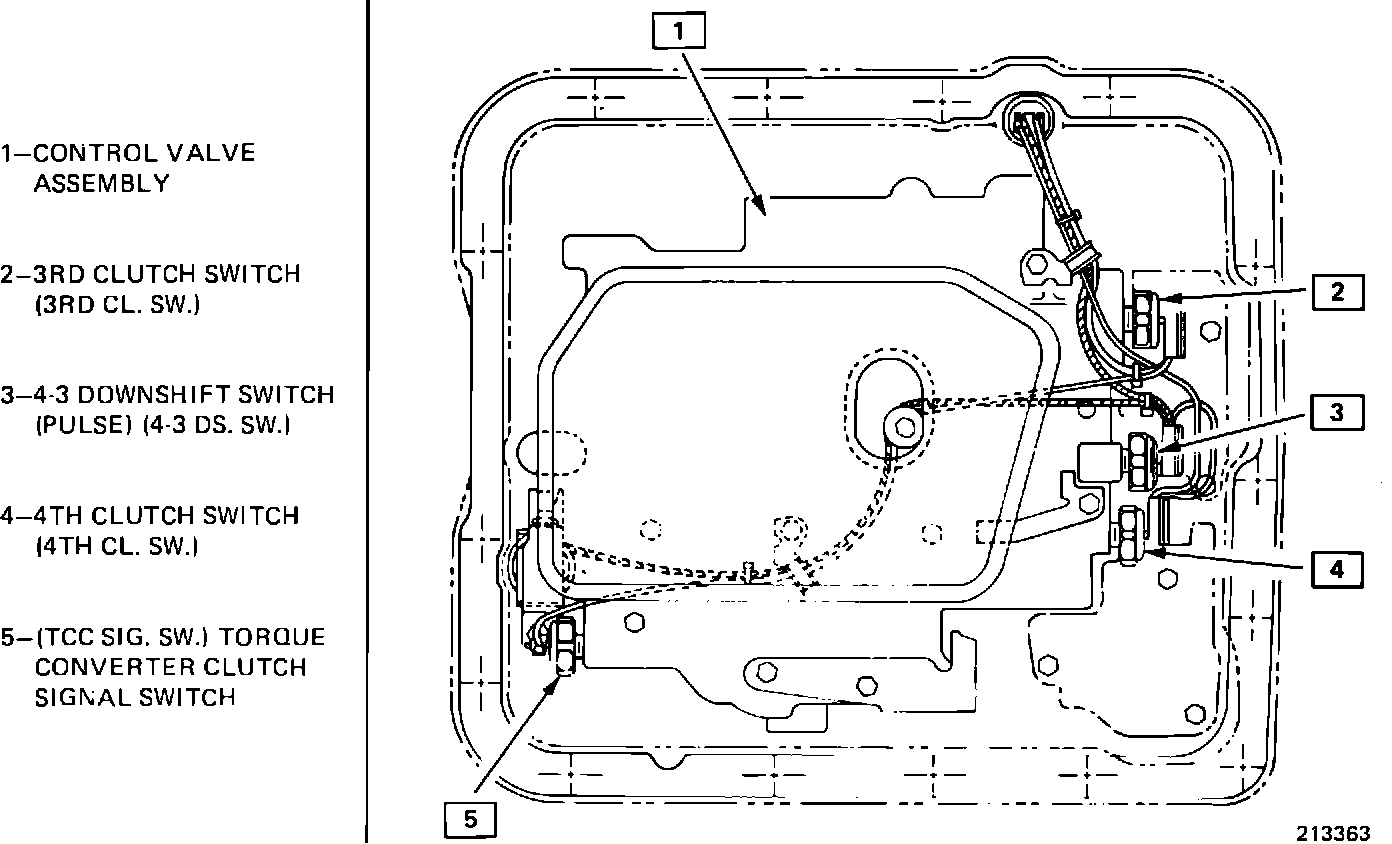 1–CONTROL VALVE ASSEMBLY

2–3RD CLUTCH SWITCH (3RD CL. SW.)

3–4-3 DOWNSHIFT SWITCH (PULSE) (4-3 DS. SW.)

4–4TH CLUTCH SWITCH (4TH CL. SW.)

5–(TCC SIG. SW.) TORQUE CONVERTER CLUTCH SIGNAL SWITCH

1

2

3

4

5

213363