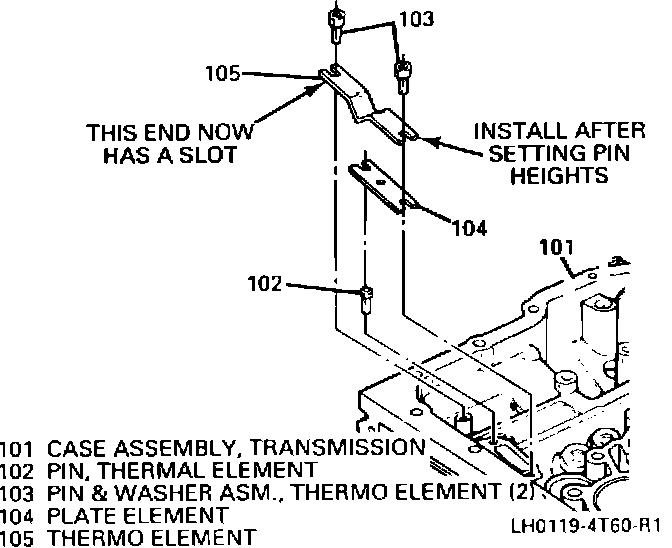 103

105

THIS END NOW HAS A SLOT

INSTALL AFTER SETTING PIN HEIGHTS

104

101

102

101 CASE ASSEMBLY, TRANSMISSION
102 PIN, THERMAL ELEMENT
103 PIN & WASHER ASM., THERMO ELEMENT (2)
104 PLATE ELEMENT
105 THERMO ELEMENT

LH0119-4T60-R1