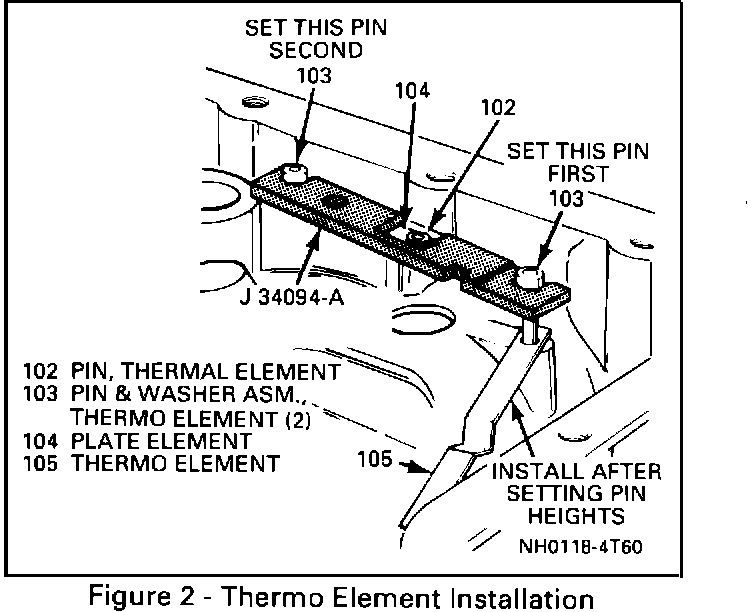 SET THIS PIN SECOND
103

104

102

SET THIS PIN FIRST
103

J 34094-A

102 PIN, THERMAL ELEMENT
103 PIN & WASHER ASM., THERMO ELEMENT (2)
104 PLATE ELEMENT
105 THERMO ELEMENT

105

INSTALL AFTER SETTING PIN HEIGHTS

NH0118-4T60

Figure 2 - Thermo Element Installation