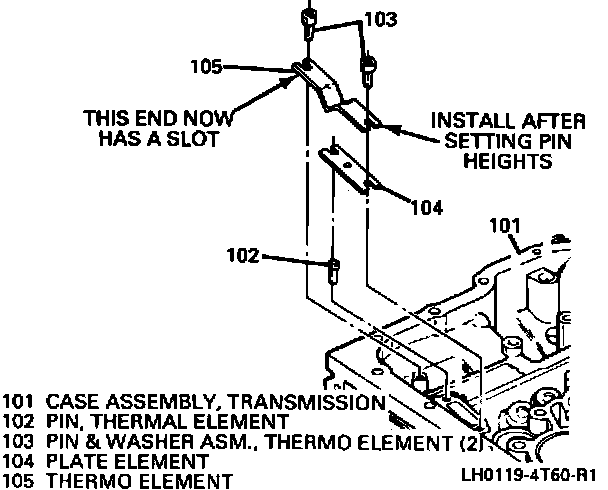 103

105

THIS END NOW HAS A SLOT

INSTALL AFTER SETTING PIN HEIGHTS

104

101

102

101 CASE ASSEMBLY, TRANSMISSION
102 PIN, THERMAL ELEMENT
103 PIN & WASHER ASM., THERMO ELEMENT (2)
104 PLATE ELEMENT
105 THERMO ELEMENT

LH0119-4T60-R1