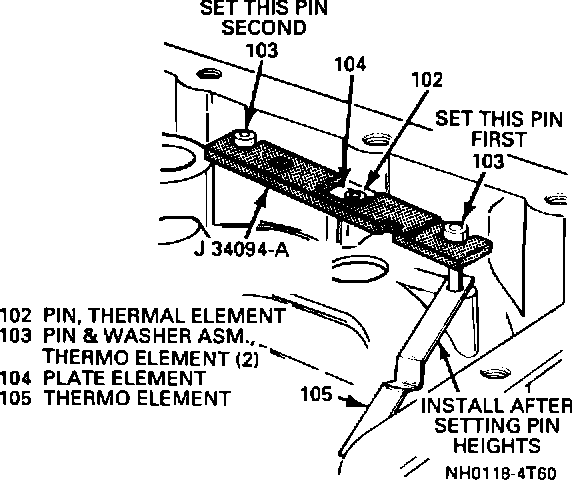 SET THIS PIN SECOND
103

104

102

SET THIS PIN FIRST
103

J 34094-A

102 PIN, THERMAL ELEMENT
103 PIN & WASHER ASM., THERMO ELEMENT (2)
104 PLATE ELEMENT
105 THERMO ELEMENT

105

INSTALL AFTER SETTING PIN HEIGHTS

NH0118-4T60