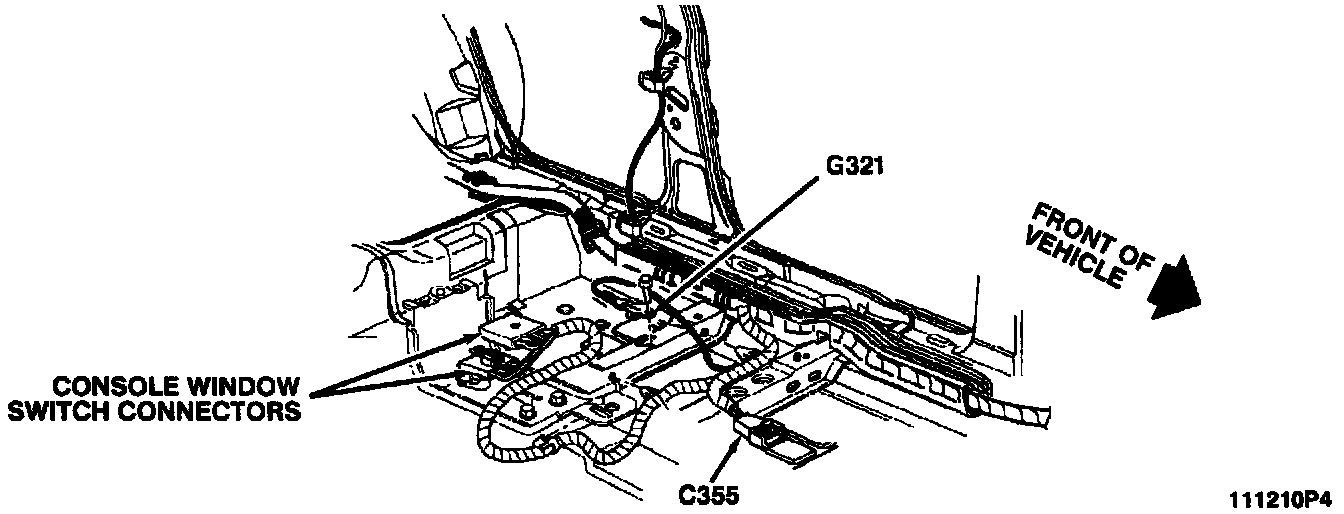 G321

FRONT OF VEHICLE

CONSOLE WINDOW SWITCH CONNECTORS

C355

111210P4