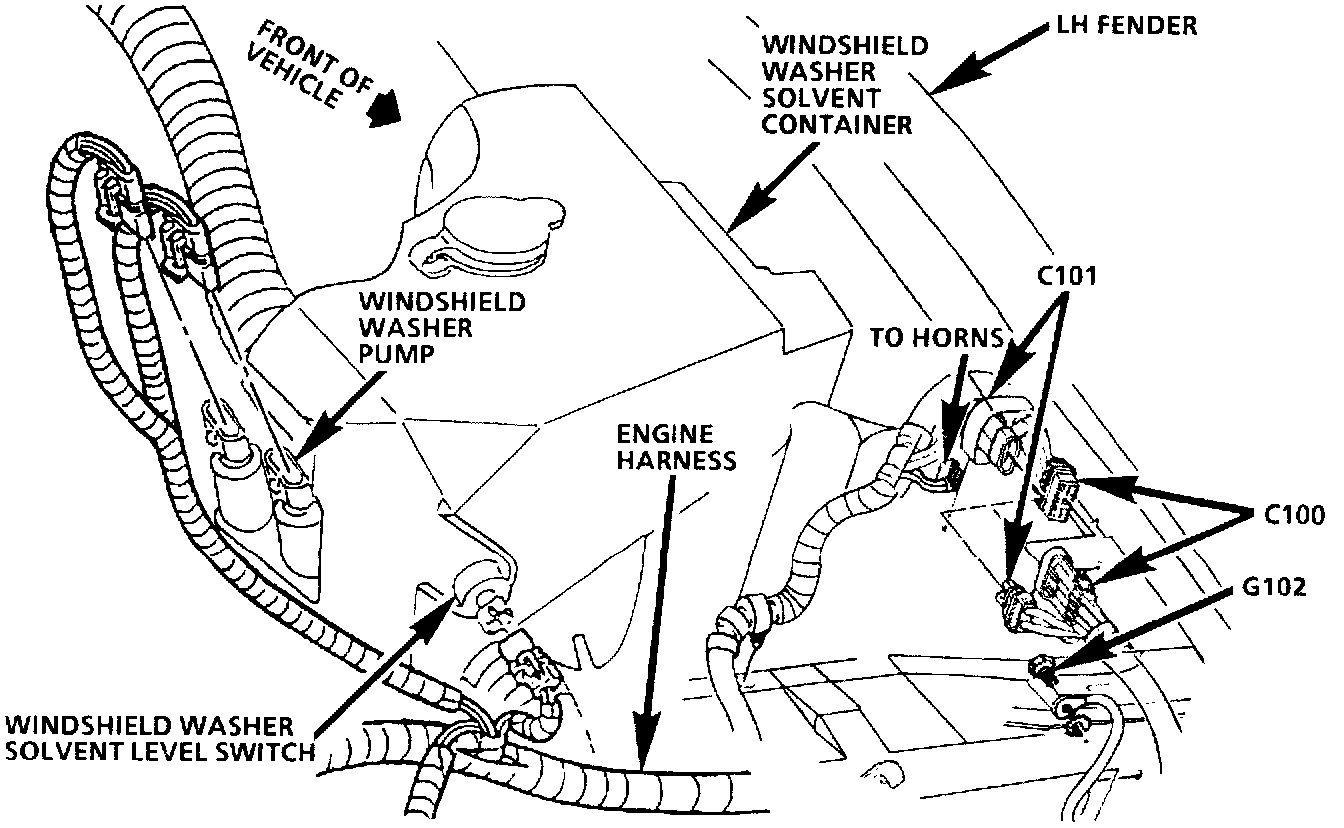 FRONT OF VEHICLE

WINDSHIELD WASHER SOLVENT CONTAINER

LH FENDER

WINDSHIELD WASHER PUMP

C101

TO HORNS

ENGINE HARNESS

C100

G102

WINDSHIELD WASHER SOLVENT LEVEL SWITCH