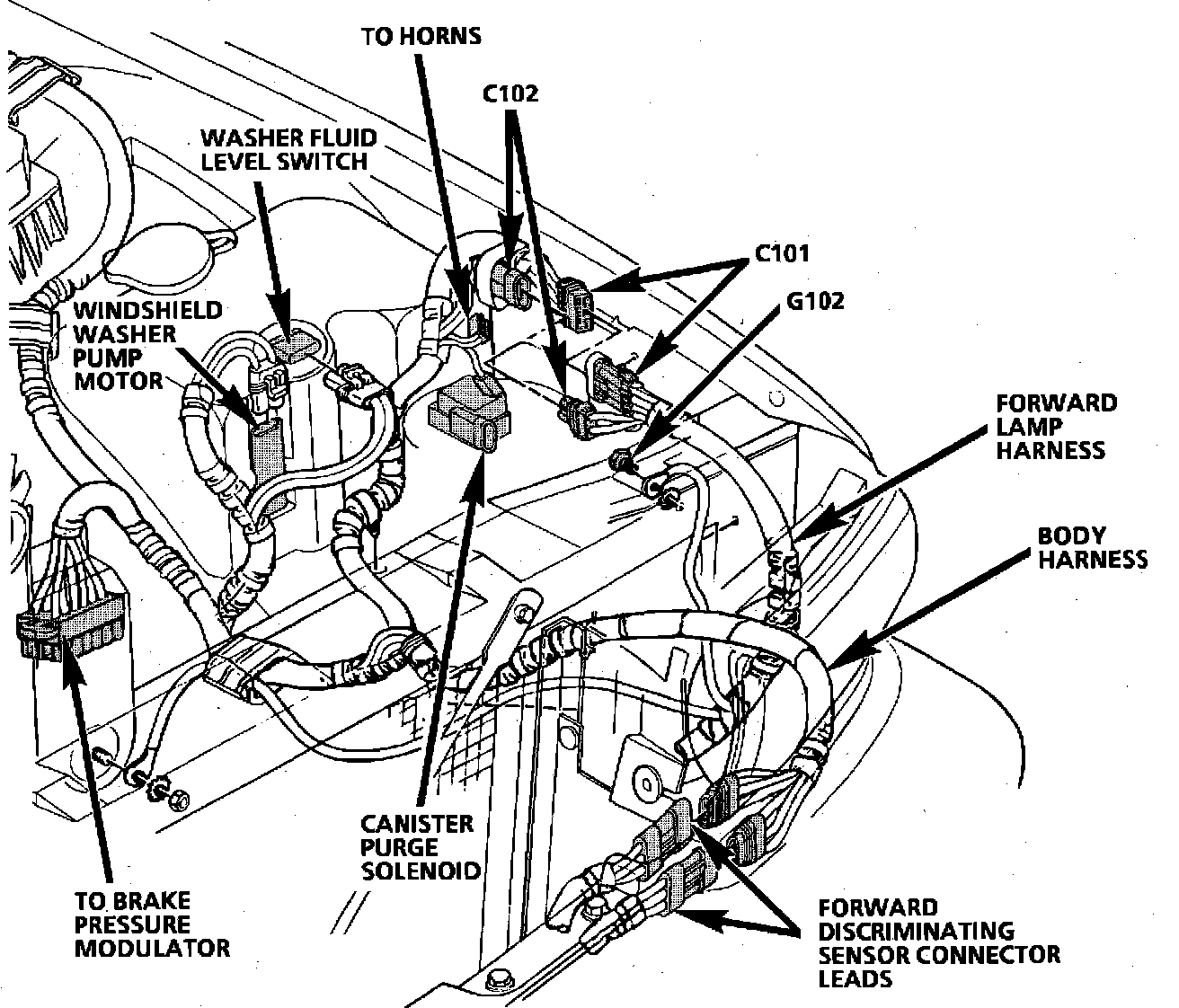 TO HORNS

C102

WASHER FLUID LEVEL SWITCH

C101

G102

WINDSHIELD WASHER PUMP MOTOR

FORWARD LAMP HARNESS

BODY HARNESS

CANISTER PURGE SOLENOID

TO BRAKE PRESSURE MODULATOR

FORWARD DISCRIMINATING SENSOR CONNECTOR LEADS