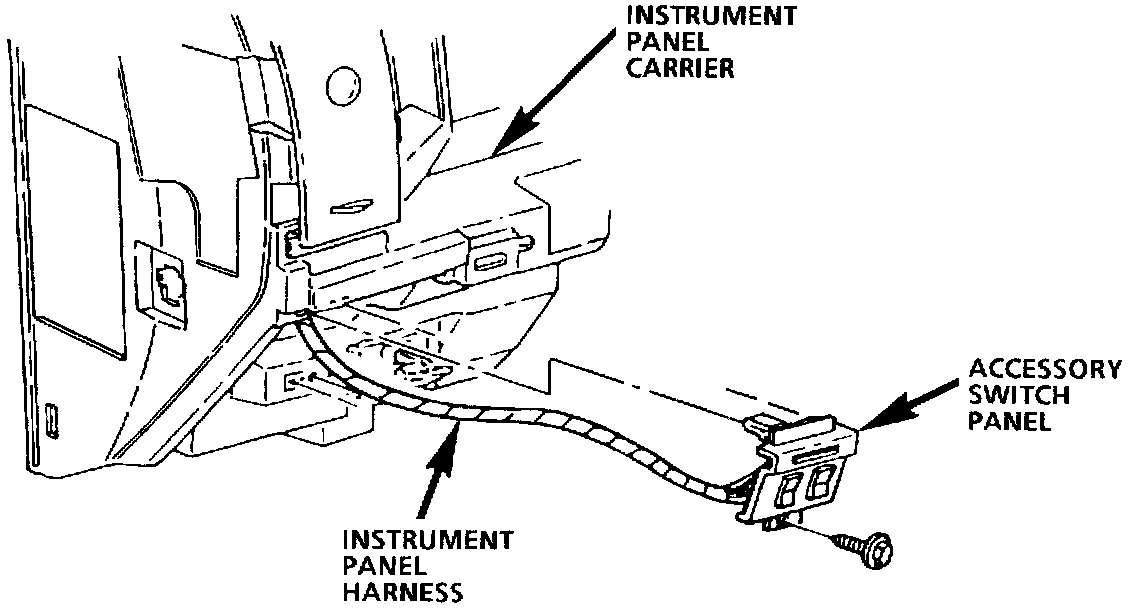 INSTRUMENT PANEL CARRIER

ACCESSORY SWITCH PANEL

INSTRUMENT PANEL HARNESS