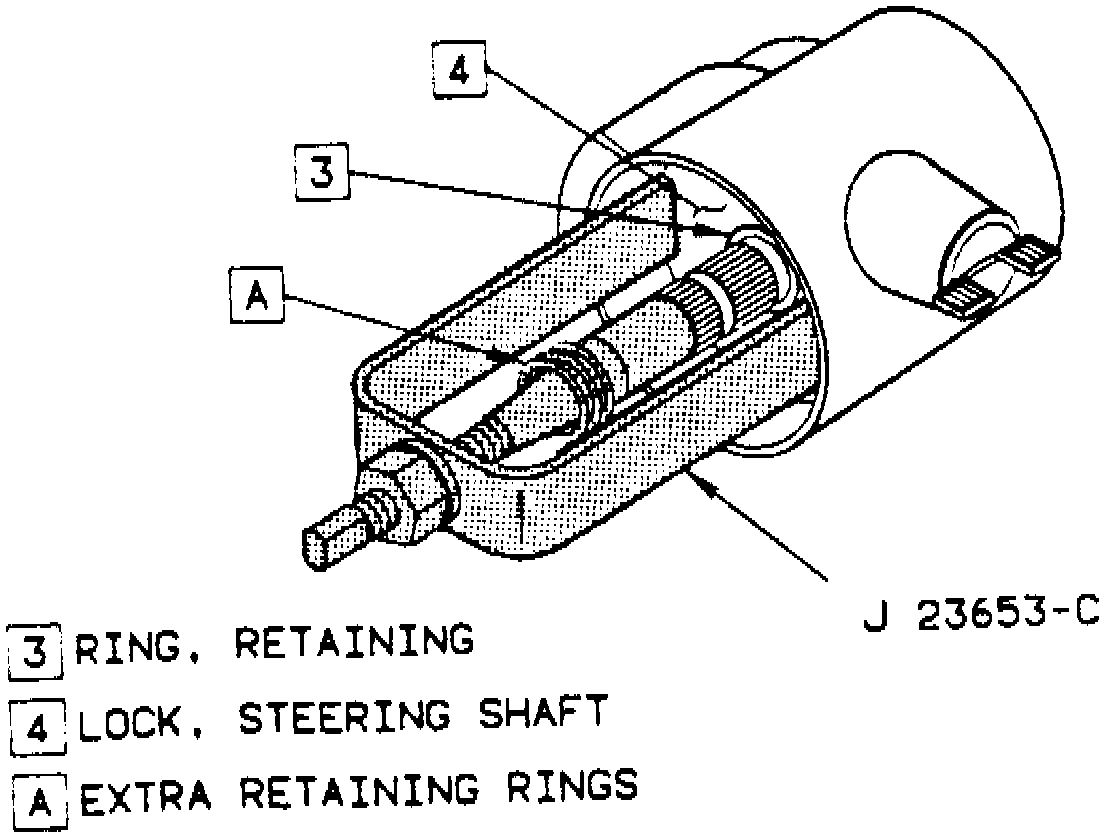 4

3

A

J 23653-C

3 RING, RETAINING

4 LOCK, STEERING SHAFT

A EXTRA RETAINING RINGS