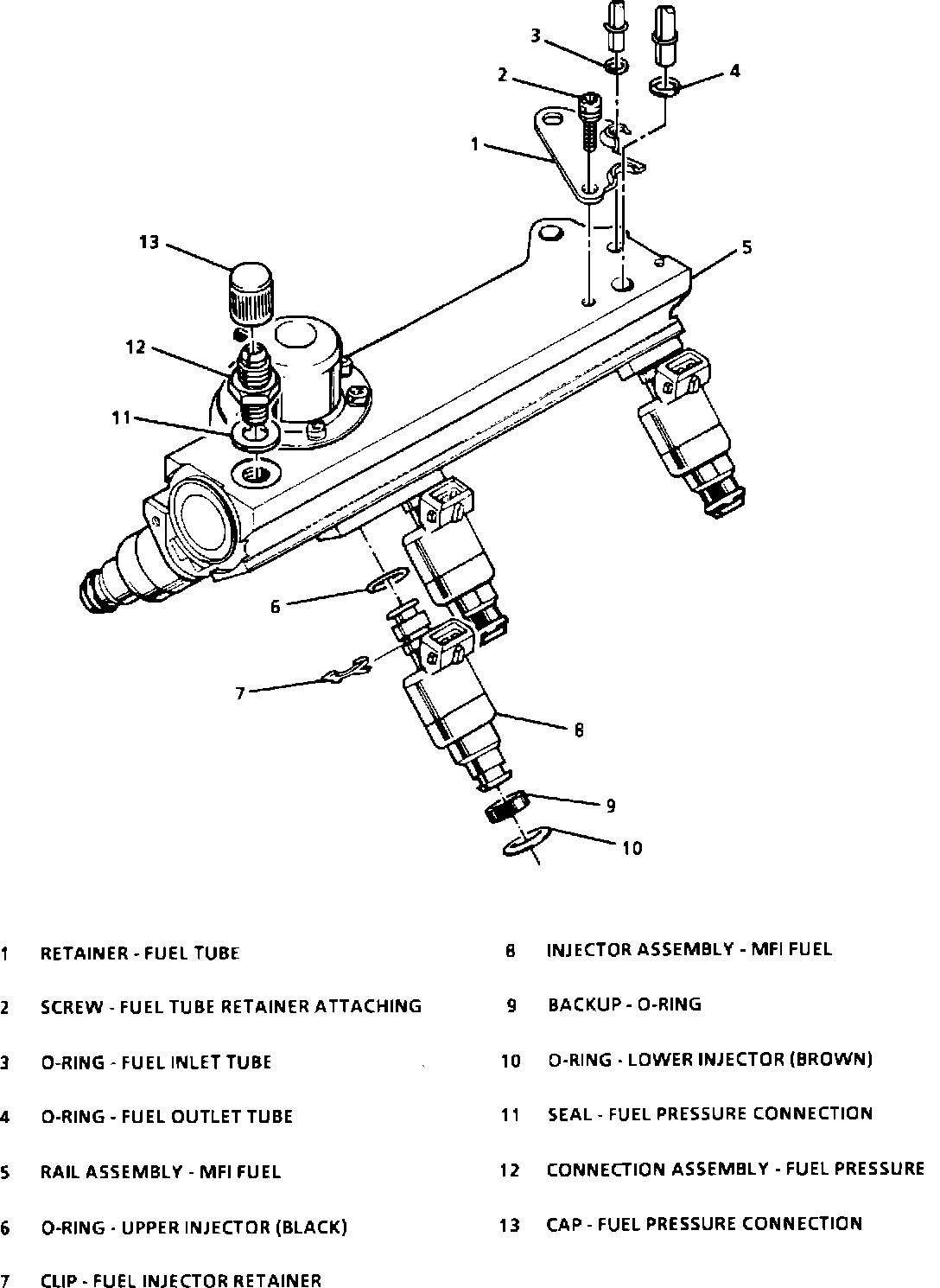 3
2
4
1
13
5
12
11
6
7
8
9
10

1 RETAINER - FUEL TUBE
2 SCREW - FUEL TUBE RETAINER ATTACHING
3 O-RING - FUEL INLET TUBE
4 O-RING - FUEL OUTLET TUBE
5 RAIL ASSEMBLY - MFI FUEL
6 O-RING - UPPER INJECTOR (BLACK)
7 CLIP - FUEL INJECTOR RETAINER

8 INJECTOR ASSEMBLY - MFI FUEL
9 BACKUP - O-RING
10 O-RING - LOWER INJECTOR (BROWN)
11 SEAL - FUEL PRESSURE CONNECTION
12 CONNECTION ASSEMBLY - FUEL PRESSURE
13 CAP - FUEL PRESSURE CONNECTION