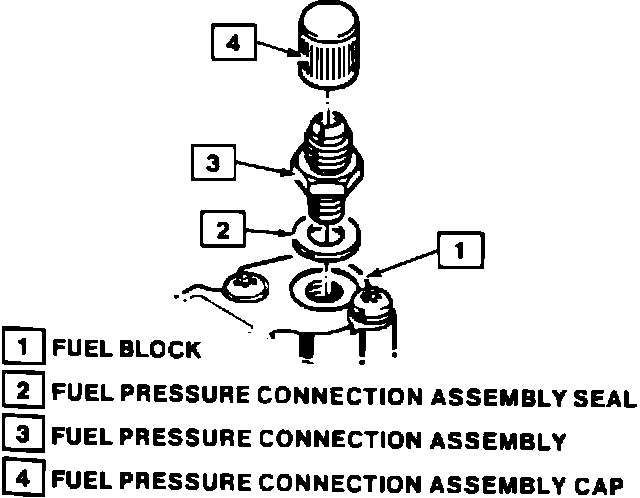 4

3

2

1

1 FUEL BLOCK
2 FUEL PRESSURE CONNECTION ASSEMBLY SEAL
3 FUEL PRESSURE CONNECTION ASSEMBLY
4 FUEL PRESSURE CONNECTION ASSEMBLY CAP