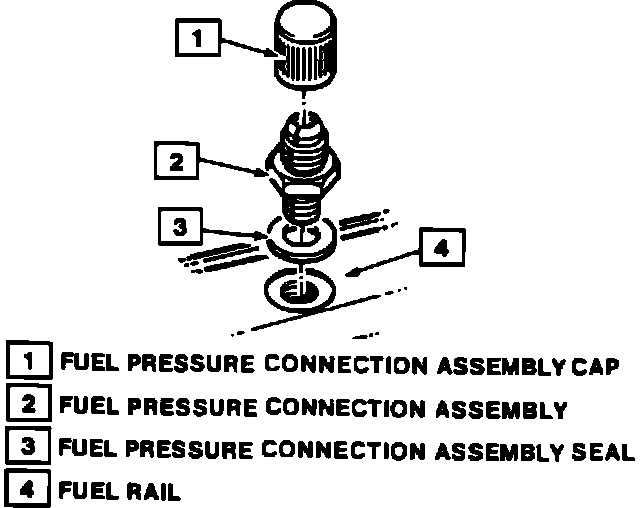 1

2

3

4

1 FUEL PRESSURE CONNECTION ASSEMBLY CAP
2 FUEL PRESSURE CONNECTION ASSEMBLY
3 FUEL PRESSURE CONNECTION ASSEMBLY SEAL
4 FUEL RAIL