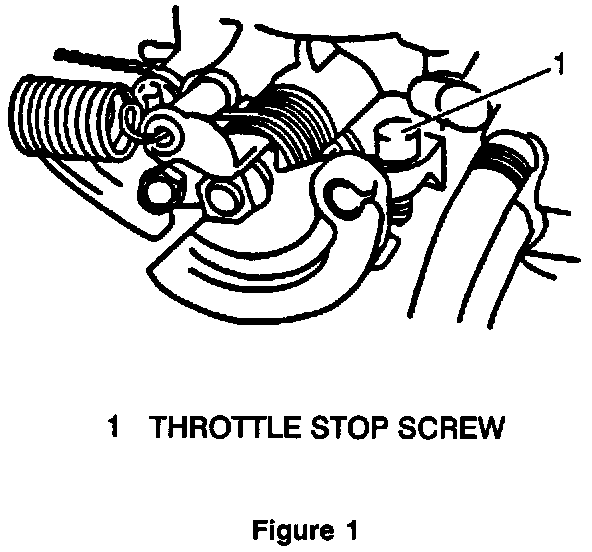 1

1 THROTTLE STOP SCREW

Figure 1