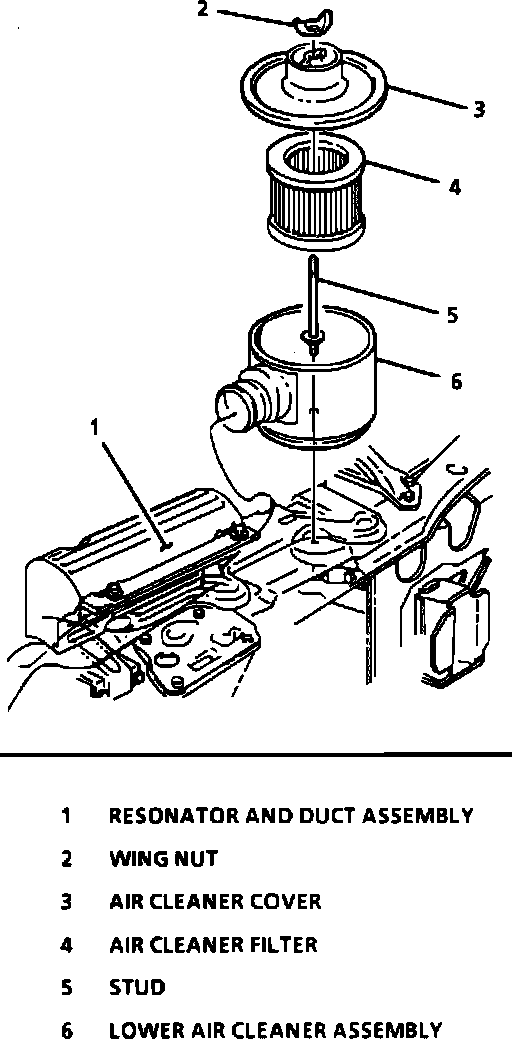 2
3
4
5
6
1

1 RESONATOR AND DUCT ASSEMBLY
2 WING NUT
3 AIR CLEANER COVER
4 AIR CLEANER FILTER
5 STUD
6 LOWER AIR CLEANER ASSEMBLY