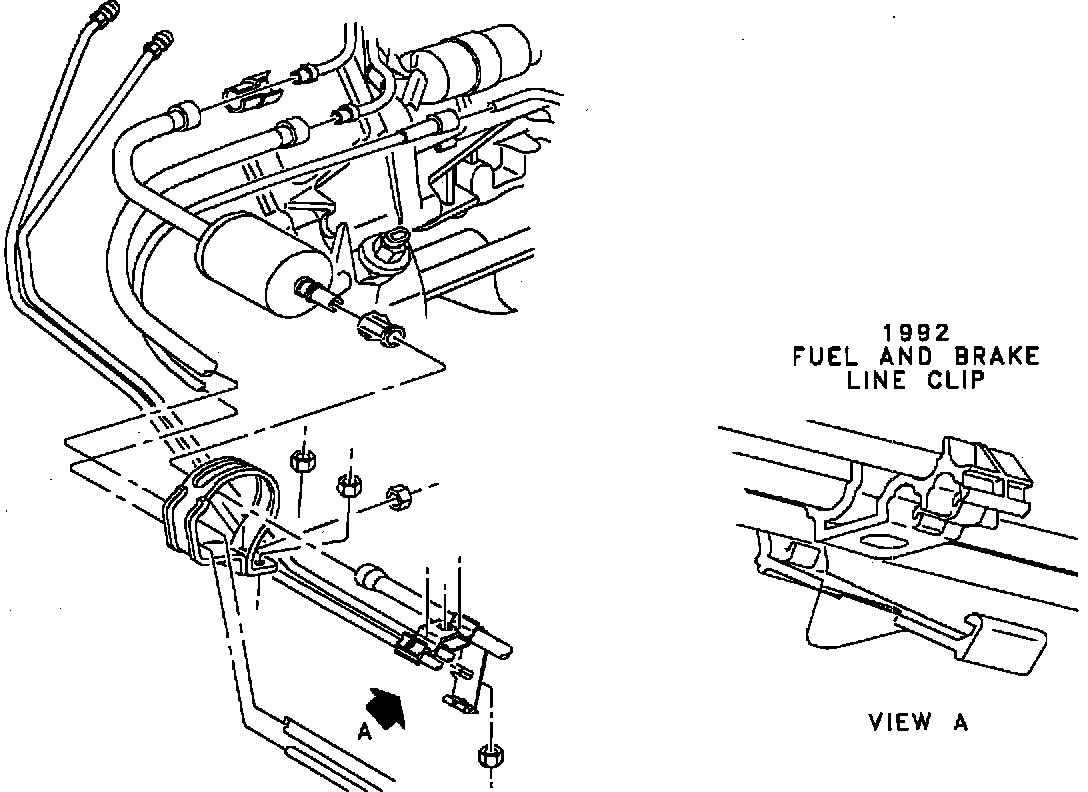 1992
FUEL AND BRAKE
LINE CLIP

A

VIEW A