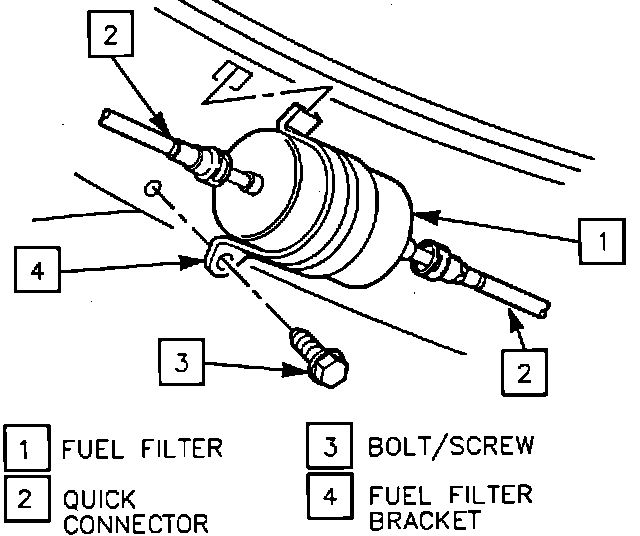 2

1

4

3

2

1 FUEL FILTER

2 QUICK CONNECTOR

3 BOLT/SCREW

4 FUEL FILTER BRACKET