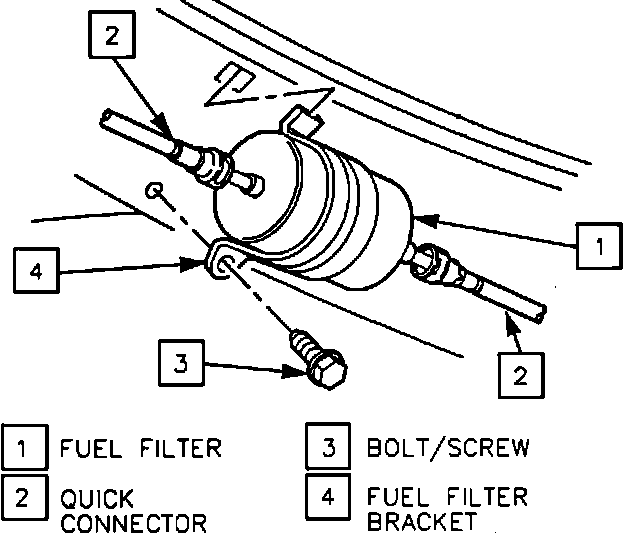 2

1

4

3

2

1 FUEL FILTER
2 QUICK CONNECTOR

3 BOLT/SCREW
4 FUEL FILTER BRACKET